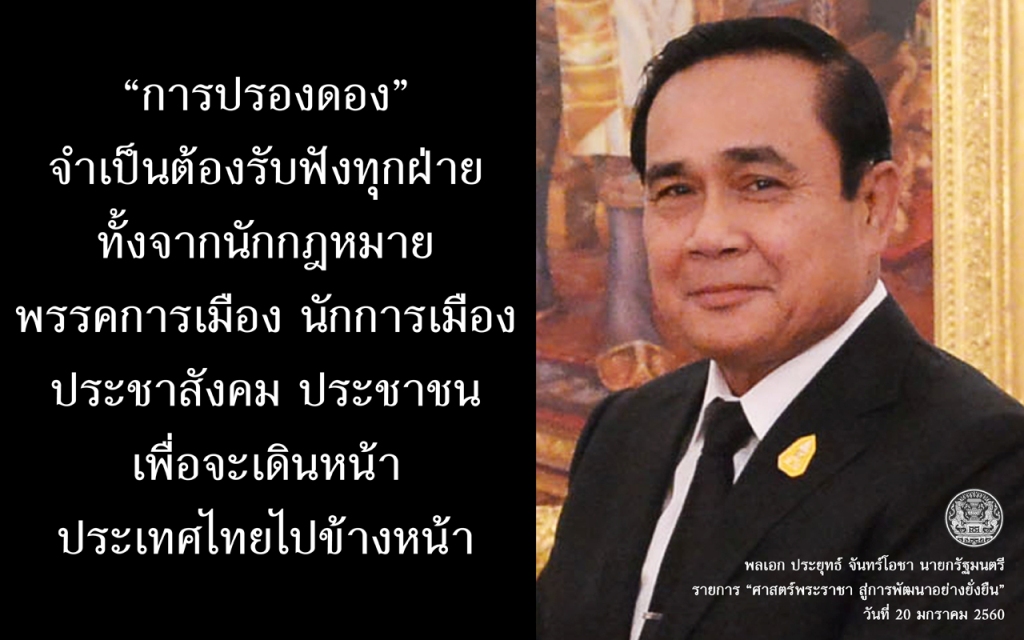 “การปรองดอง”
จำเป็นต้องรับฟังทุกฝ่าย
ทั้งจากนักกฎหมาย
พรรคการเมือง นักการเมือง
ประชาสังคม ประชาชน
เพื่อจะเดินหน้า
ประเทศไทยไปข้างหน้า

พลเอก ประยุทธ์ จันทร์โอชา นายกรัฐมนตรี
รายการ “ศาสตร์พระราชา สู่การพัฒนาอย่างยั่งยืน”
วันที่ 20 มกราคม 2560