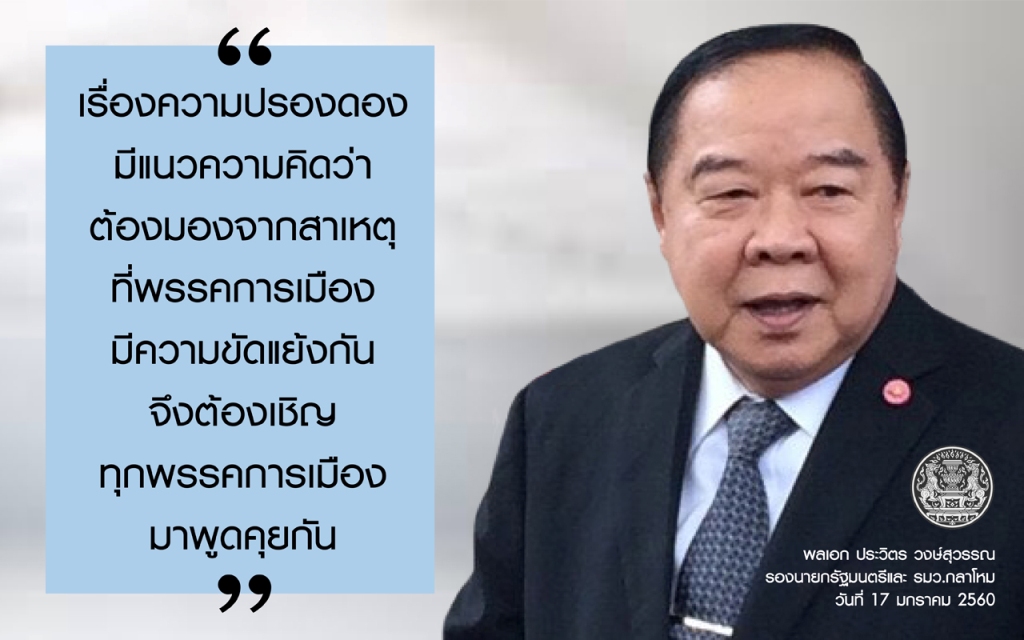 “
เรื่องความปรองดอง
มีแนวความคิดว่า
ต้องมองจากสาเหตุ
ที่พรรคการเมือง
มีความขัดแย้งกัน
จึงต้องเชิญ
ทุกพรรคการเมือง
มาพูดคุยกัน
”

พลเอก ประวิตร วงษ์สุวรรณ
รองนายกรัฐมนตรีและ รมว.กลาโหม
วันที่ 17 มกราคม 2560