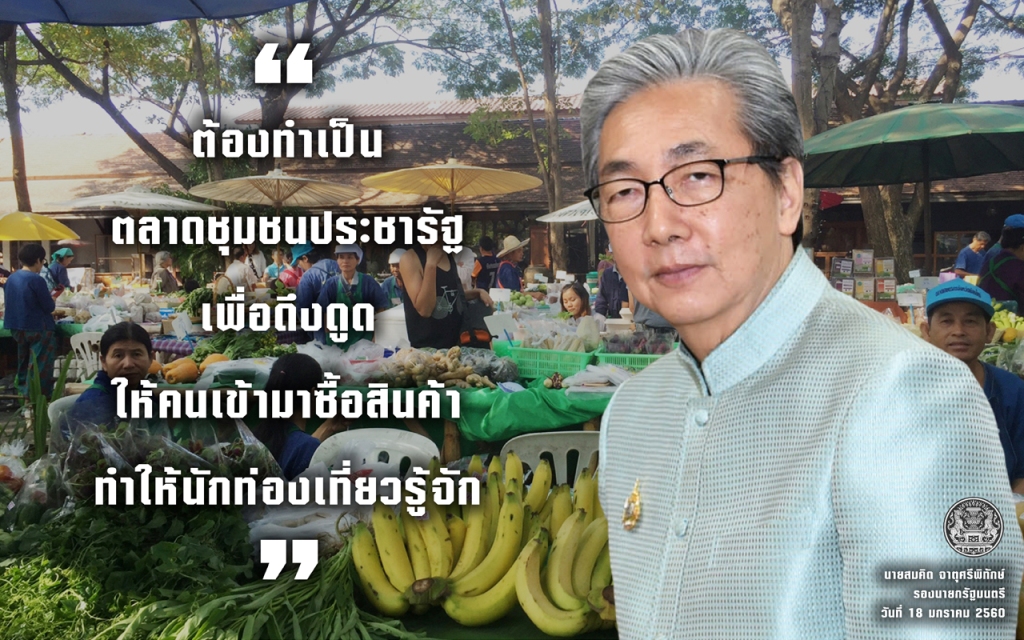 “

ต้องทำเป็น

ตลาดชุมชนประชารัฐ

เพื่อดึงดูด

ให้คนเข้ามาซื้อสินค้า

ทำให้นักท่องเที่ยวรู้จัก

”

นายสมคิด จาตุศรีพิทักษ์
รองนายกรัฐมนตรี
วันที่ 18 มกราคม 2560