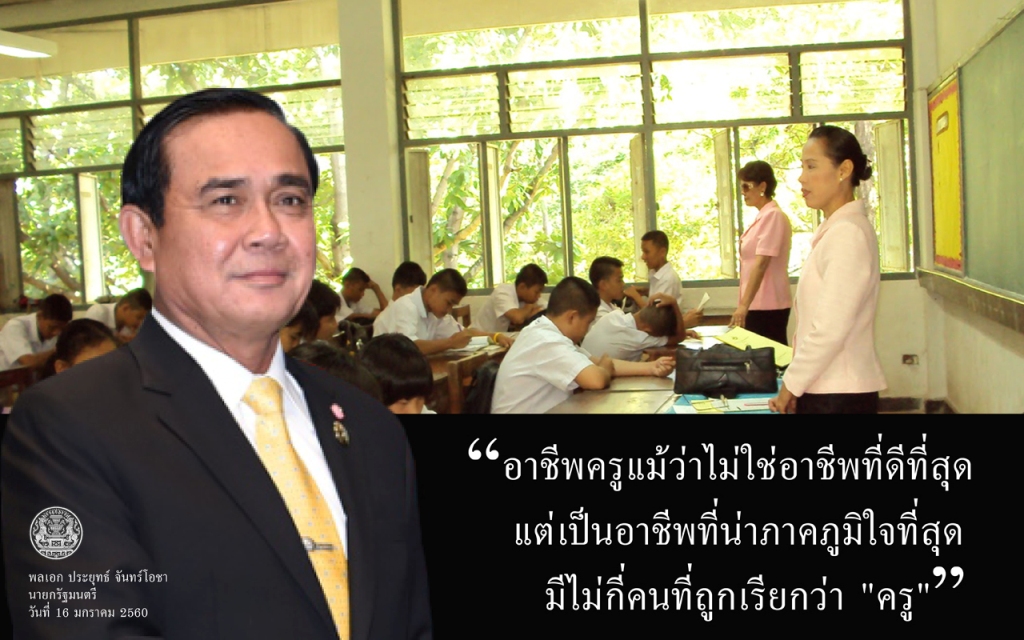 “อาชีพครูแม้ว่าไม่ใช่อาชีพที่ดีที่สุด แต่เป็นอาชีพที่น่าภาคภูมิใจที่สุด มีไม่กี่คนที่ถูกเรียกว่า "ครู"”

พลเอก ประยุทธ์ จันทร์โอชา
นายกรัฐมนตรี
วันที่ 16 มกราคม 2560