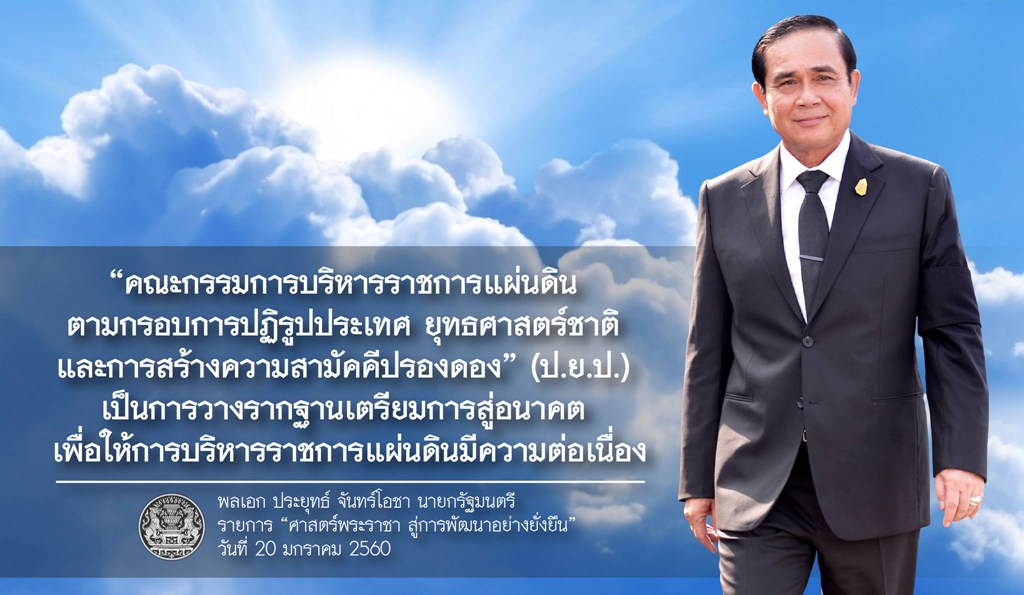 “คณะกรรมการบริหารราชการแผ่นดิน ตามกรอบการปฏิรูปประเทศ ยุทธศาสตร์ชาติ และการสร้างความสามัคคีปรองดอง” (ป.ย.ป.) เป็นการวางรากฐานเตรียมการสู่อนาคต เพื่อให้การบริหารราชการแผ่นดินมีความต่อเนื่อง

พลเอก ประยุทธ์ จันทร์โอชา นายกรัฐมนตรี
รายการ “ศาสตร์พระราชา สู่การพัฒนาอย่างยั่งยืน”
วันที่ 20 มกราคม 2560