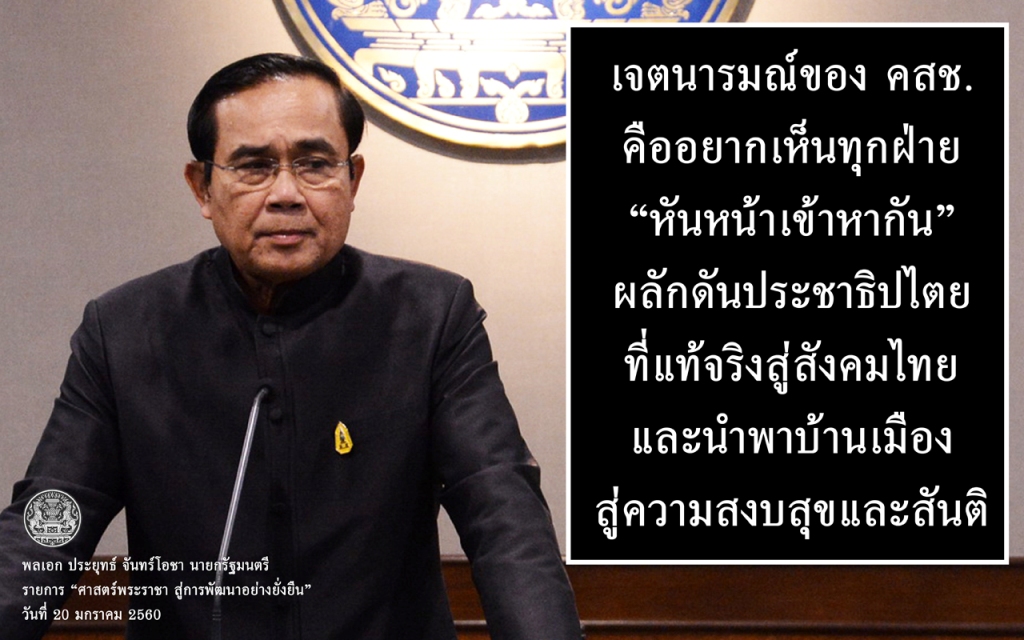 เจตนารมณ์ของ คสช.
คืออยากเห็นทุกฝ่าย
“หันหน้าเข้าหากัน”
ผลักดันประชาธิปไตย
ที่แท้จริงสู่สังคมไทย
และนำพาบ้านเมือง
สู่ความสงบสุขและสันติ

พลเอก ประยุทธ์ จันทร์โอชา นายกรัฐมนตรี
รายการ “ศาสตร์พระราชา สู่การพัฒนาอย่างยั่งยืน”
วันที่ 20 มกราคม 2560