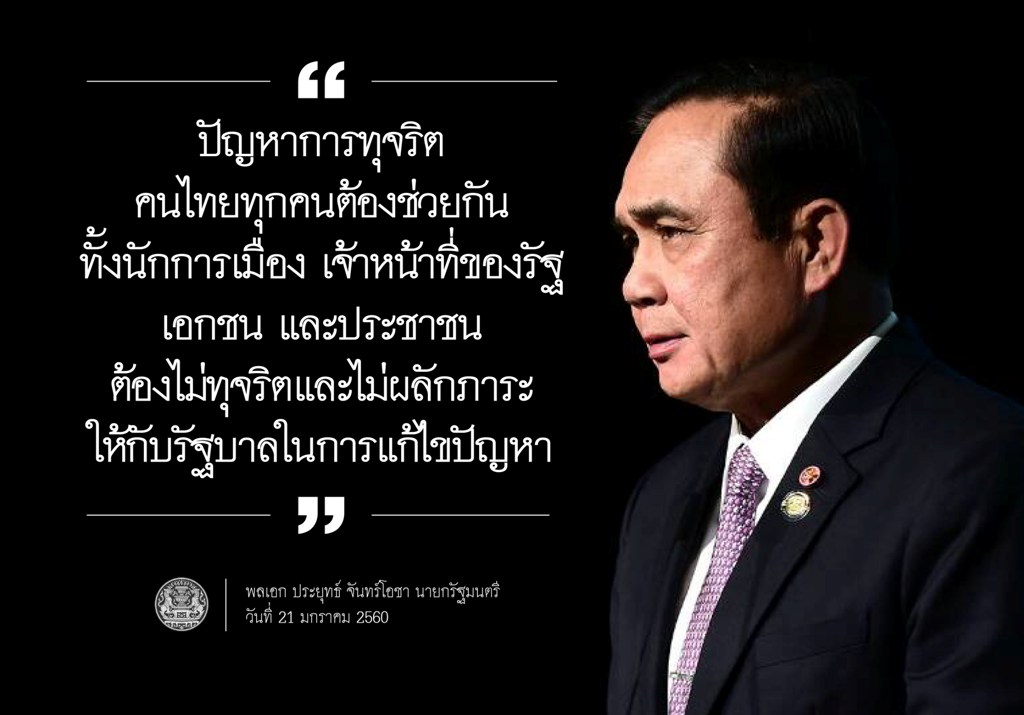 “

ปัญหาการทุจริต
คนไทยทุกคนต้องช่วยกัน
ทั้งนักการเมือง เจ้าหน้าที่ของรัฐ
เอกชน และประชาชน
ต้องไม่ทุจริตและไม่ผลักภาระ
ให้กับรัฐบาลในการแก้ไขปัญหา

”

พลเอก ประยุทธ์ จันทร์โอชา นายกรัฐมนตรี
วันที่ 21 มกราคม 2560