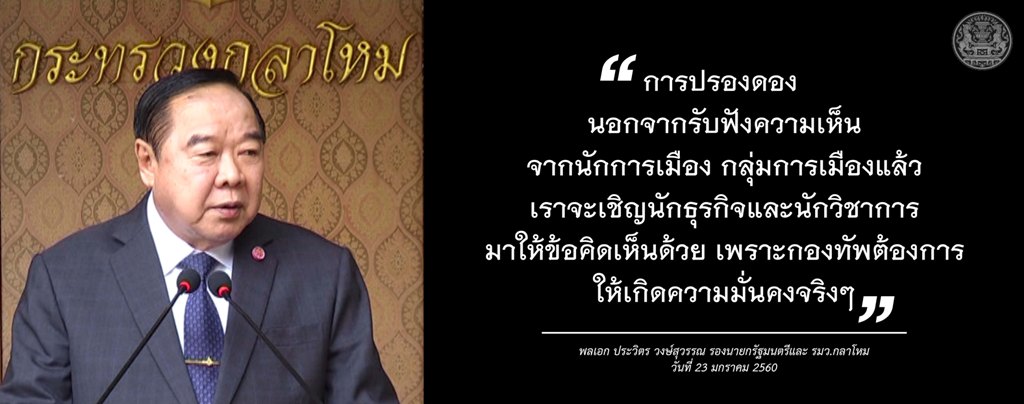 กระทรวงกลาโหม

“ การปรองดอง
นอกจากรับฟังความเห็น
จากนักการเมือง กลุ่มการเมืองแล้ว
เราจะเชิญนักธุรกิจและนักวิชาการ
มาให้ข้อคิดเห็นด้วย เพราะกองทัพต้องการ
ให้เกิดความมั่นคงจริงๆ ”

พลเอก ประวิตร วงษ์สุวรรณ รองนายกรัฐมนตรีและ รมว.กลาโหม
วันที่ 23 มกราคม 2560