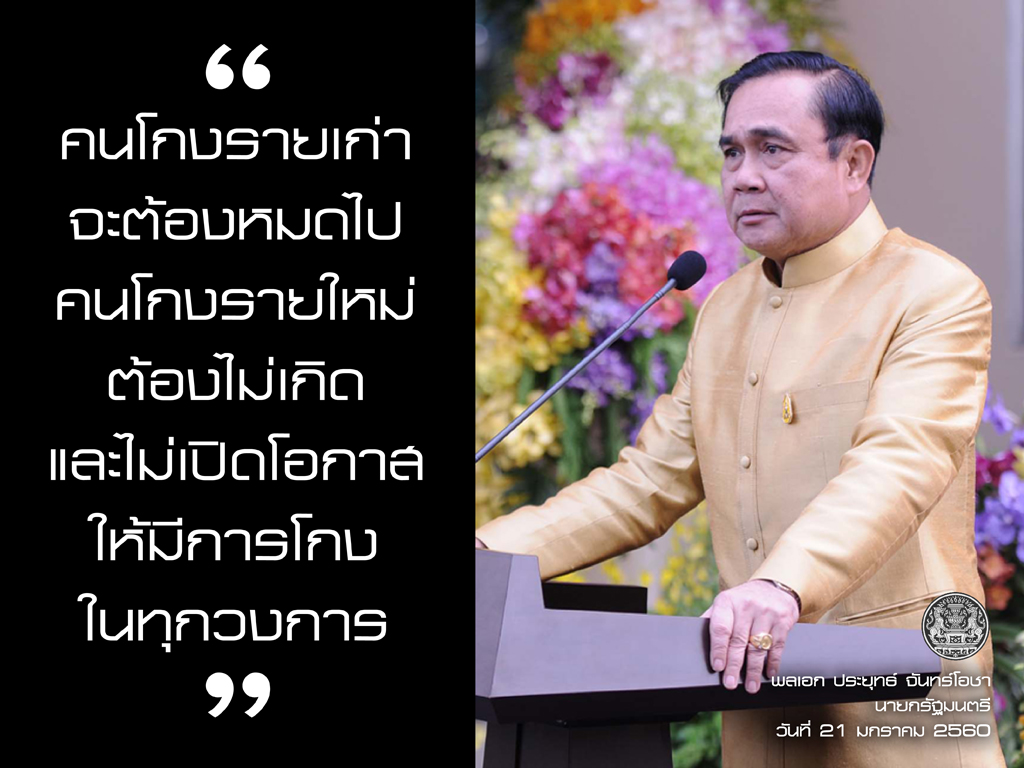 “
คนโกงรายเก่า
จะต้องหมดไป
คนโกงรายใหม่
ต้องไม่เกิด
และไม่เปิดโอกาส
ให้มีการโกง
ในทุกวงการ
”

พลเอก ประยุทธ์ จันทร์โอชา
นายกรัฐมนตรี
วันที่ 21 มกราคม 2560