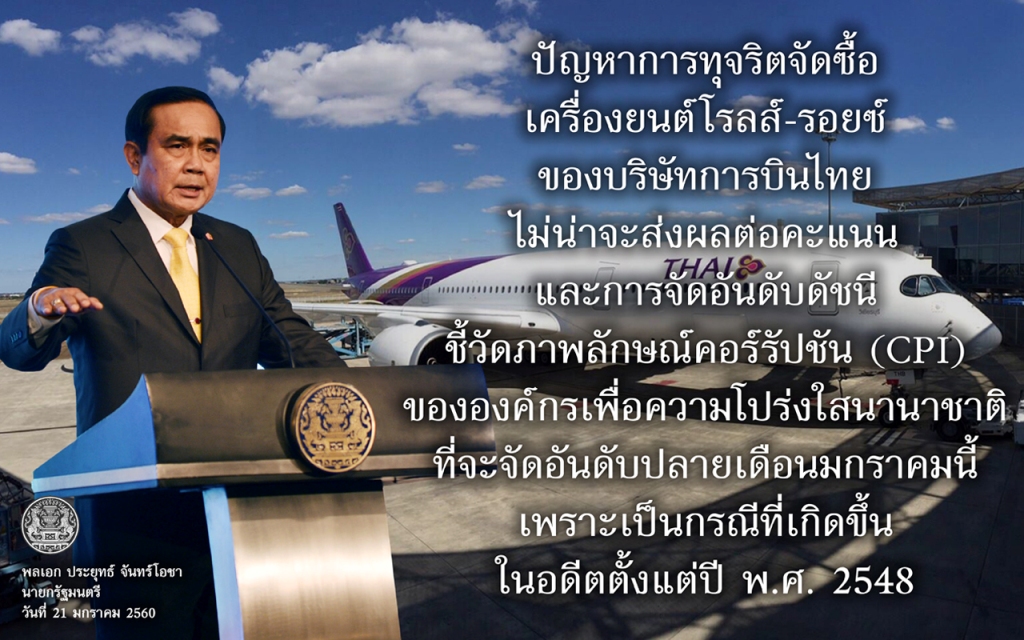 ปัญหาการทุจริตจัดซื้อ
เครื่องยนต์โรลส์-รอยซ์
ของบริษัทการบินไทย
ไม่น่าจะส่งผลต่อคะแนน
และการจัดอันดับดัชนี
ชี้วัดภาพลักษณ์คอร์รัปชัน (CPI)
ขององค์กรเพื่อความโปร่งใสนานาชาติ
ที่จะจัดอันดับปลายเดือนมกราคมนี้
เพราะเป็นกรณีที่เกิดขึ้น
ในอดีตตั้งแต่ปี พ.ศ. 2548

THAI

พลเอก ประยุทธ์ จันทร์โอชา
นายกรัฐมนตรี
วันที่ 21 มกราคม 2560