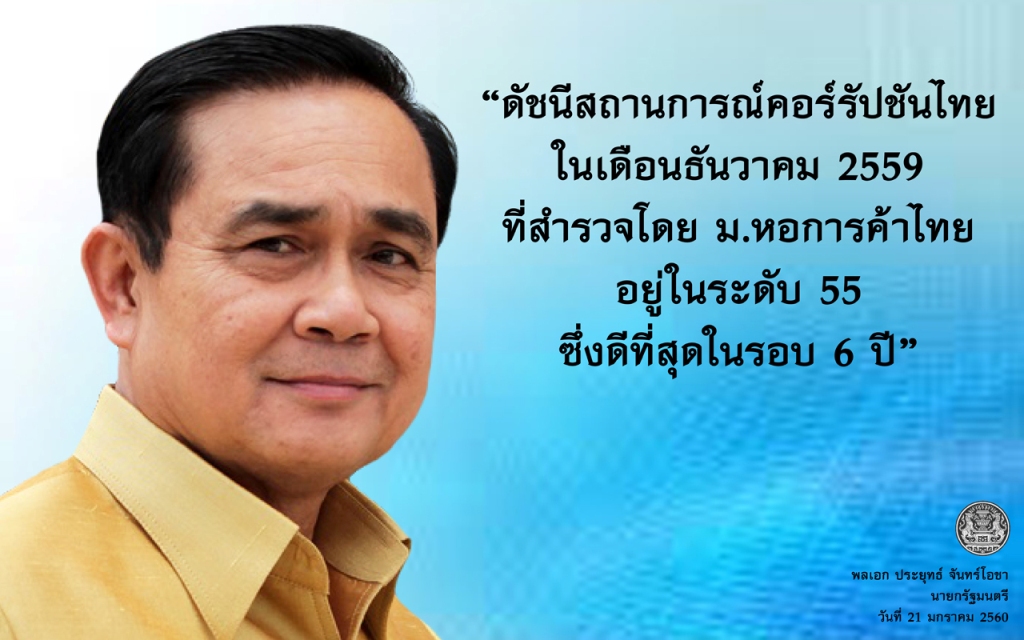 “ดัชนีสถานการณ์คอร์รัปชันไทย ในเดือนธันวาคม 2559 ที่สำรวจโดย ม.หอการค้าไทย อยู่ในระดับ 55 ซึ่งดีที่สุดในรอบ 6 ปี”

พลเอก ประยุทธ์ จันทร์โอชา
นายกรัฐมนตรี
วันที่ 21 มกราคม 2560