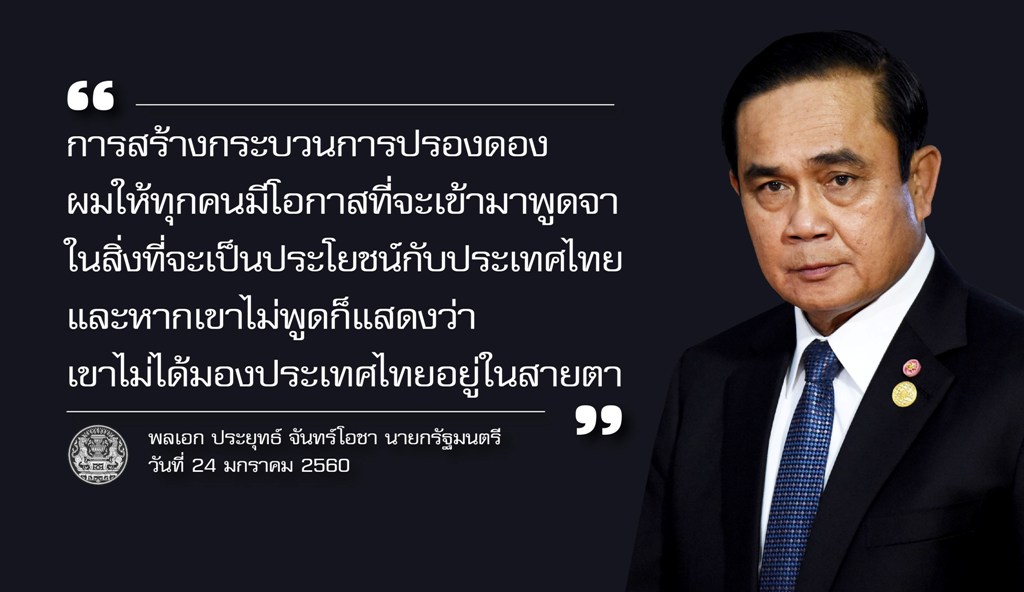 “

การสร้างกระบวนการปรองดอง ผมให้ทุกคนมีโอกาสที่จะเข้ามาพูดจา ในสิ่งที่จะเป็นประโยชน์กับประเทศไทย และหากเขาไม่พูดก็แสดงว่า เขาไม่ได้มองประเทศไทยอยู่ในสายตา

”

พลเอก ประยุทธ์ จันทร์โอชา นายกรัฐมนตรี
วันที่ 24 มกราคม 2560