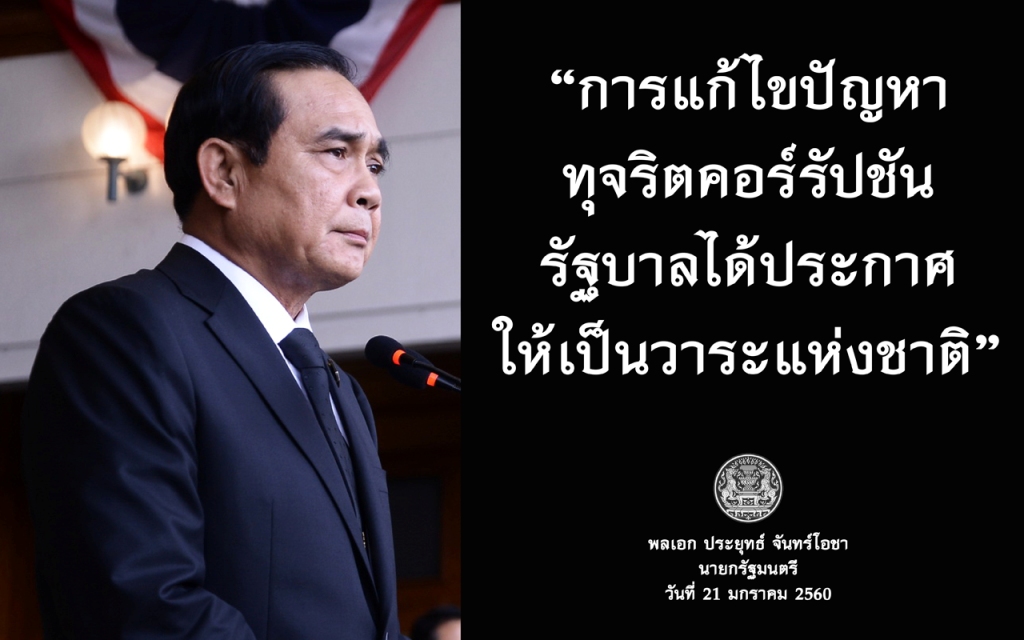 “การแก้ไขปัญหา ทุจริตคอร์รัปชัน รัฐบาลได้ประกาศ ให้เป็นวาระแห่งชาติ”

พลเอก ประยุทธ์ จันทร์โอชา
นายกรัฐมนตรี
วันที่ 21 มกราคม 2560