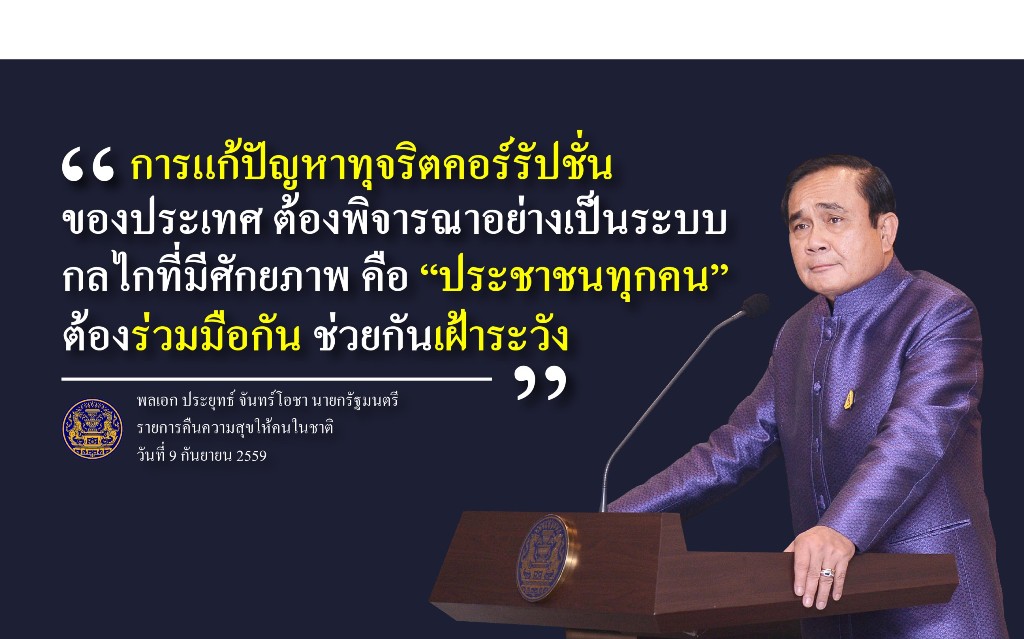 “ การแก้ปัญหาทุจริตคอร์รัปชั่น ของประเทศ ต้องพิจารณาอย่างเป็นระบบ กลไกที่มีศักยภาพ คือ “ประชาชนทุกคน” ต้องร่วมมือกัน ช่วยกันเฝ้าระวัง ”

พลเอก ประยุทธ์ จันทร์โอชา นายกรัฐมนตรี
รายการคืนความสุขให้คนในชาติ
วันที่ 9 กันยายน 2559