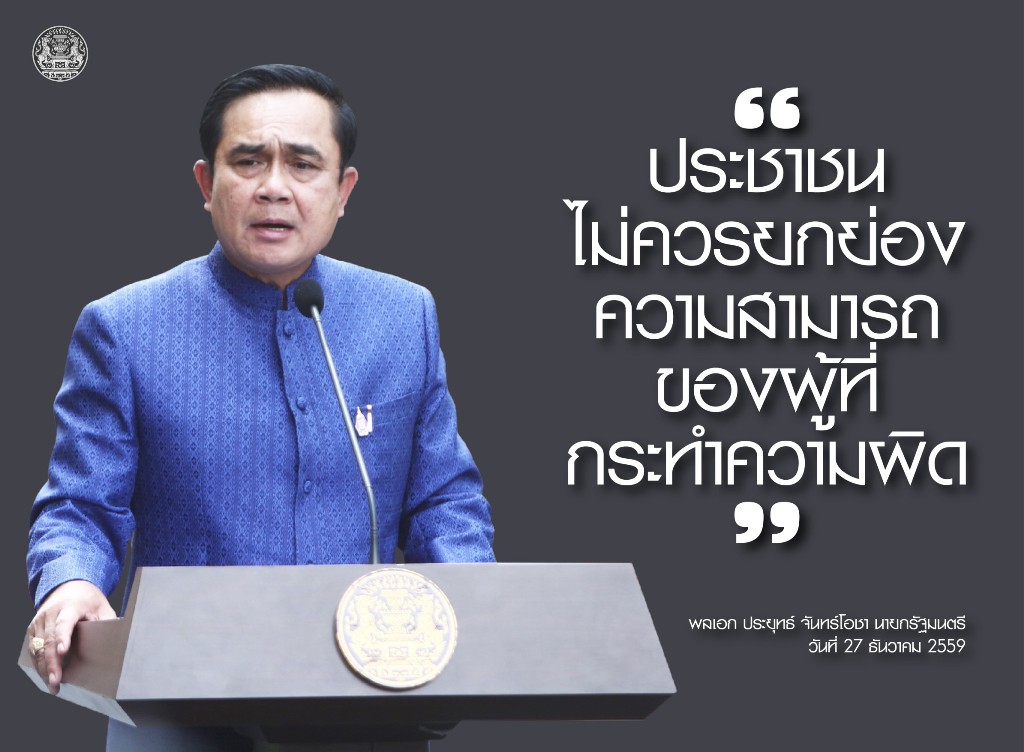 “
ประชาชน
ไม่ควรยกย่อง
ความสามารถ
ของผู้ที่
กระทำความผิด
”

พลเอก ประยุทธ์ จันทร์โอชา นายกรัฐมนตรี
วันที่ 27 ธันวาคม 2559