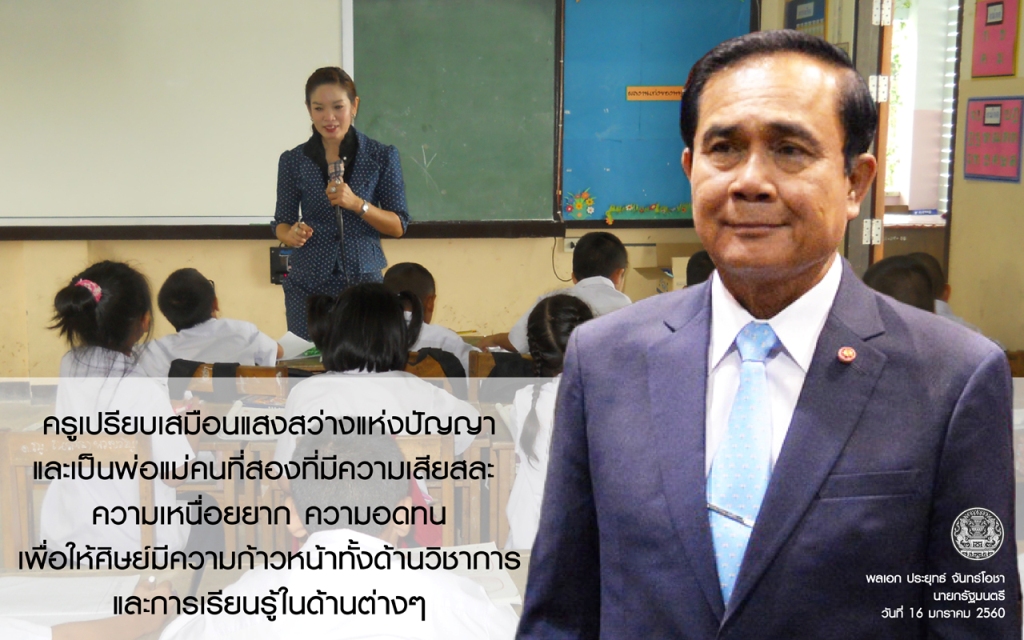 ครูเปรียบเสมือนแสงสว่างแห่งปัญญา
และเป็นพ่อแม่คนที่สองที่มีความเสียสละ
ความเหนื่อยยาก ความอดทน
เพื่อให้ศิษย์มีความก้าวหน้าทั้งด้านวิชาการ
และการเรียนรู้ในด้านต่างๆ

พลเอก ประยุทธ์ จันทร์โอชา
นายกรัฐมนตรี
วันที่ 16 มกราคม 2560