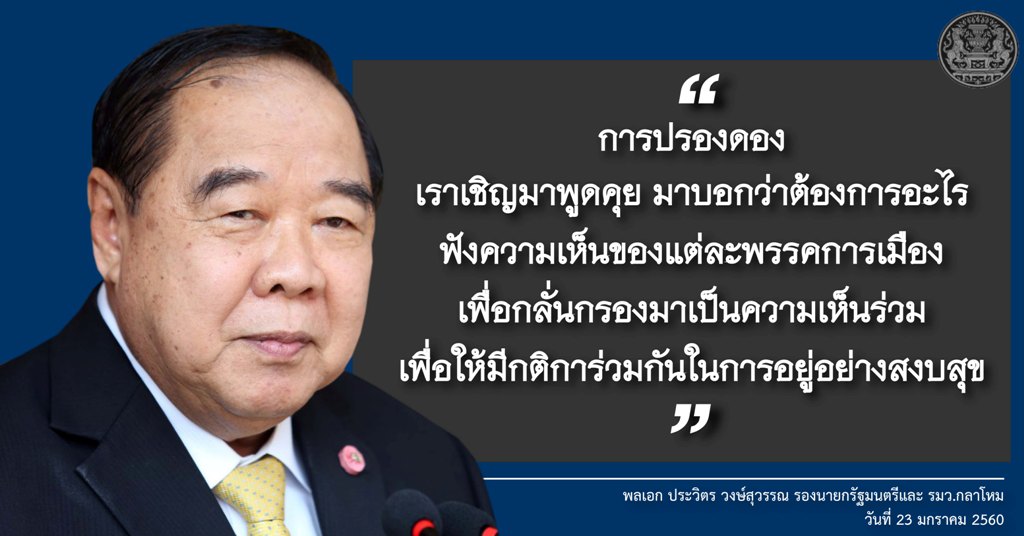 “

การปรองดอง
เราเชิญมาพูดคุย มาบอกว่าต้องการอะไร
ฟังความเห็นของแต่ละพรรคการเมือง
เพื่อกลั่นกรองมาเป็นความเห็นร่วม
เพื่อให้มีกติการ่วมกันในการอยู่อย่างสงบสุข

”

พลเอก ประวิตร วงษ์สุวรรณ รองนายกรัฐมนตรีและ รมว.กลาโหม
วันที่ 23 มกราคม 2560