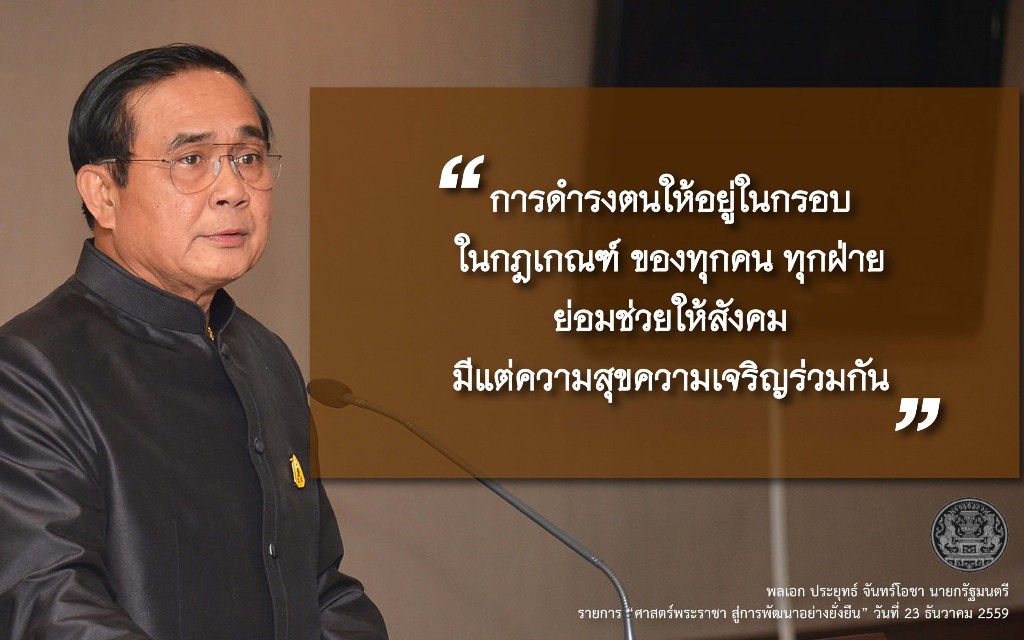 “ การดำรงตนให้อยู่ในกรอบ
ในกฎเกณฑ์ ของทุกคน ทุกฝ่าย
ย่อมช่วยให้สังคม
มีแต่ความสุขความเจริญร่วมกัน ”

พลเอก ประยุทธ์ จันทร์โอชา นายกรัฐมนตรี
รายการ “ศาสตร์พระราชา สู่การพัฒนาอย่างยั่งยืน” วันที่ 23 ธันวาคม 2559