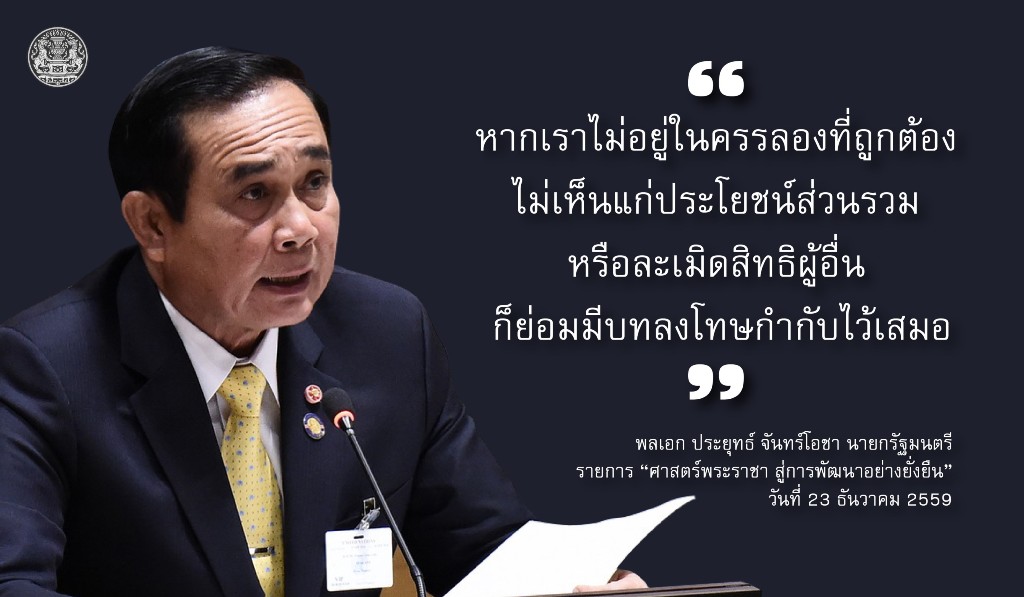 “

หากเราไม่อยู่ในครรลองที่ถูกต้อง ไม่เห็นแก่ประโยชน์ส่วนรวม หรือละเมิดสิทธิผู้อื่น ก็ย่อมมีบทลงโทษกำกับไว้เสมอ

”

พลเอก ประยุทธ์ จันทร์โอชา นายกรัฐมนตรี
รายการ “ศาสตร์พระราชา สู่การพัฒนาอย่างยั่งยืน”
วันที่ 23 ธันวาคม 2559