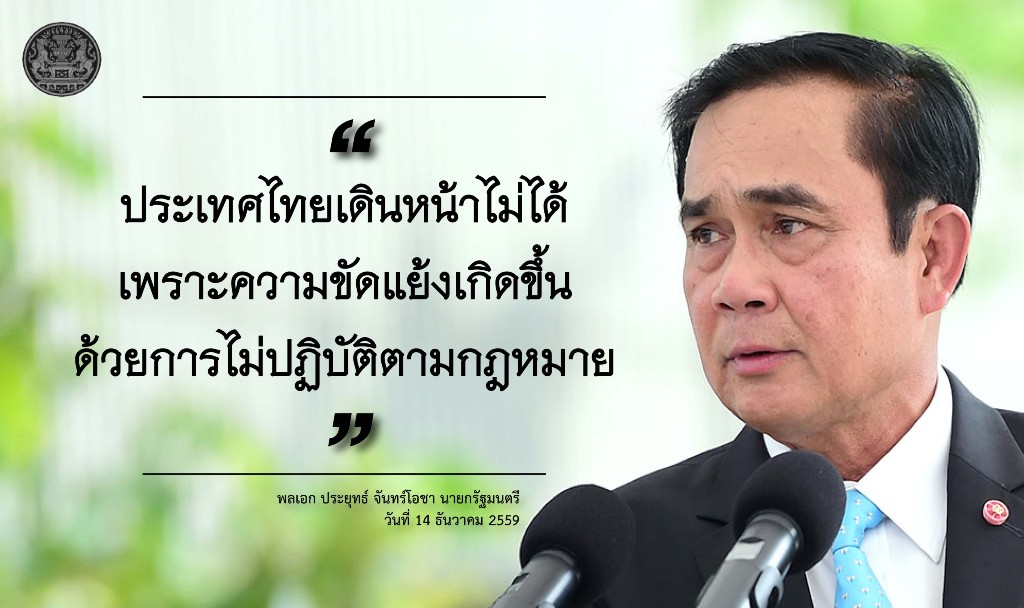 “

ประเทศไทยเดินหน้าไม่ได้ เพราะความขัดแย้งเกิดขึ้น ด้วยการไม่ปฏิบัติตามกฎหมาย

”

พลเอก ประยุทธ์ จันทร์โอชา นายกรัฐมนตรี
วันที่ 14 ธันวาคม 2559