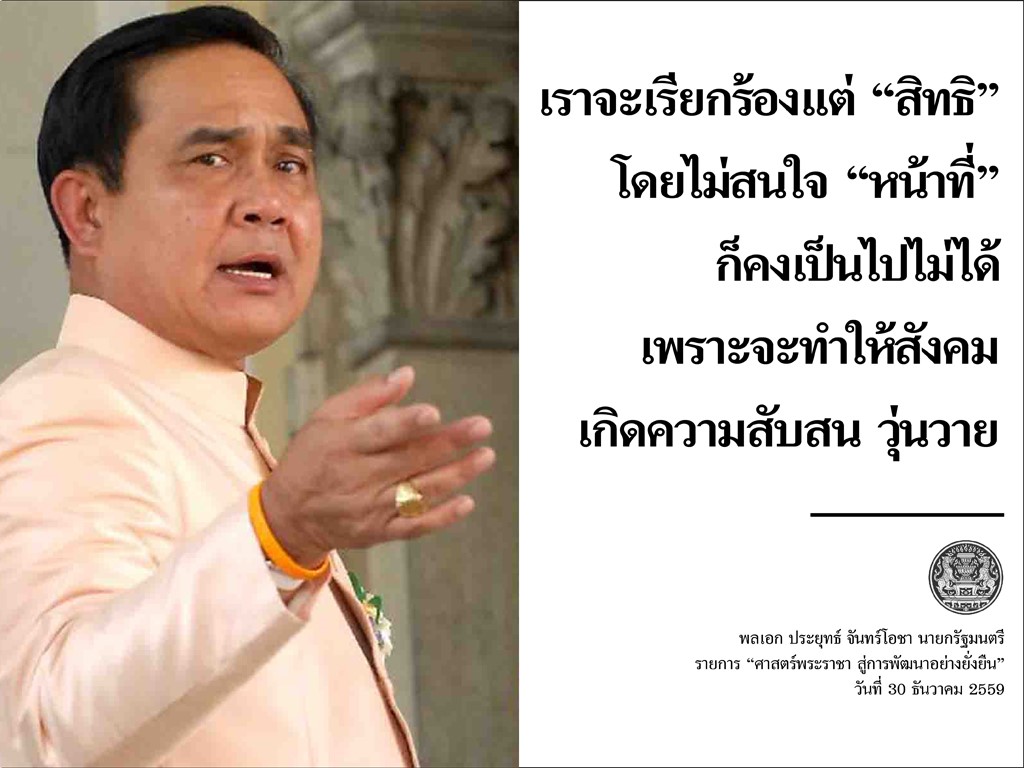 เราจะเรียกร้องแต่ “สิทธิ” โดยไม่สนใจ “หน้าที่” ก็คงเป็นไปไม่ได้ เพราะจะทำให้สังคม เกิดความสับสน วุ่นวาย

พลเอก ประยุทธ์ จันทร์โอชา นายกรัฐมนตรี
รายการ “ศาสตร์พระราชา สู่การพัฒนาอย่างยั่งยืน”
วันที่ 30 ธันวาคม 2559