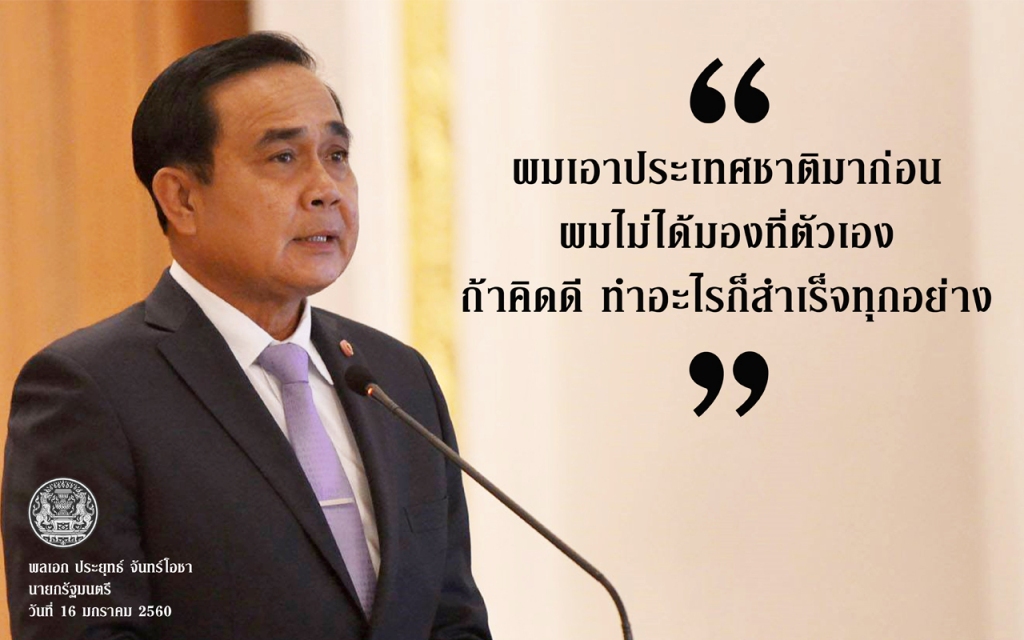 “

ผมเอาประเทศชาติมาก่อน
ผมไม่ได้มองที่ตัวเอง
ถ้าคิดดี ทำอะไรก็สำเร็จทุกอย่าง

”

พลเอก ประยุทธ์ จันทร์โอชา
นายกรัฐมนตรี
วันที่ 16 มกราคม 2560