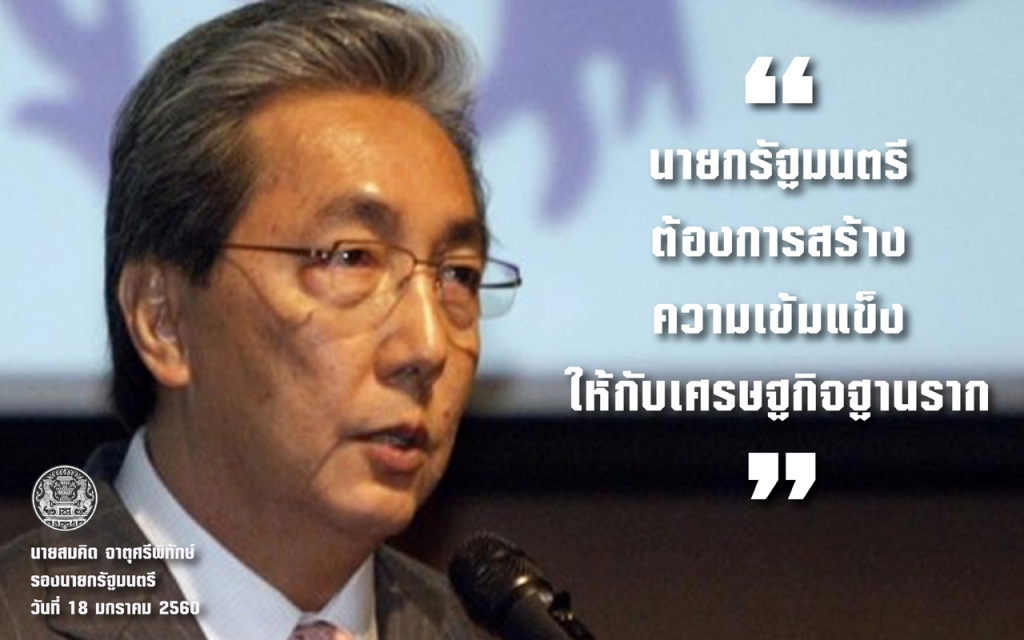 “

นายกรัฐมนตรี
ต้องการสร้าง
ความเข้มแข็ง
ให้กับเศรษฐกิจฐานราก

”

นายสมคิด จาตุศรีพิทักษ์
รองนายกรัฐมนตรี
วันที่ 18 มกราคม 2560