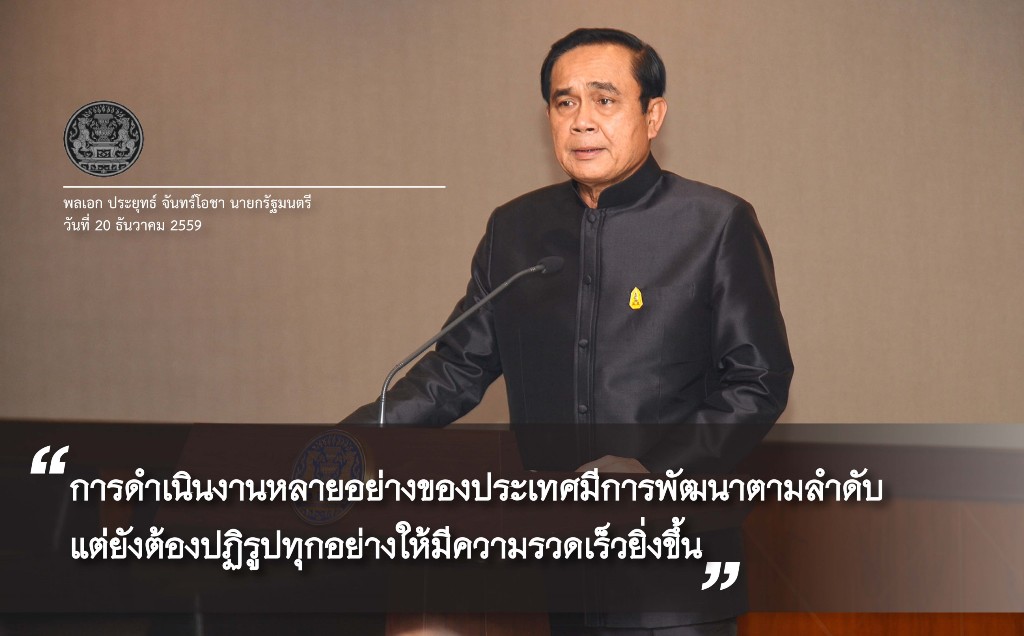 พลเอก ประยุทธ์ จันทร์โอชา นายกรัฐมนตรี
วันที่ 20 ธันวาคม 2559

“การดำเนินงานหลายอย่างของประเทศมีการพัฒนาตามลำดับ แต่ยังต้องปฏิรูปทุกอย่างให้มีความรวดเร็วยิ่งขึ้น”