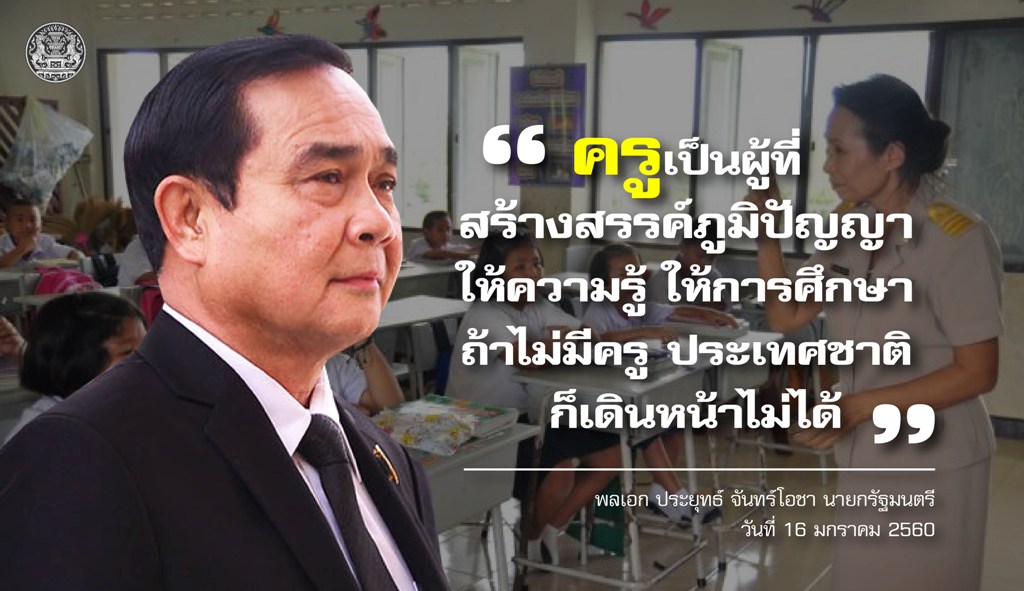 “ ครูเป็นผู้ที่ สร้างสรรค์ภูมิปัญญา ให้ความรู้ ให้การศึกษา ถ้าไม่มีครู ประเทศชาติ ก็เดินหน้าไม่ได้ ”

พลเอก ประยุทธ์ จันทร์โอชา นายกรัฐมนตรี
วันที่ 16 มกราคม 2560