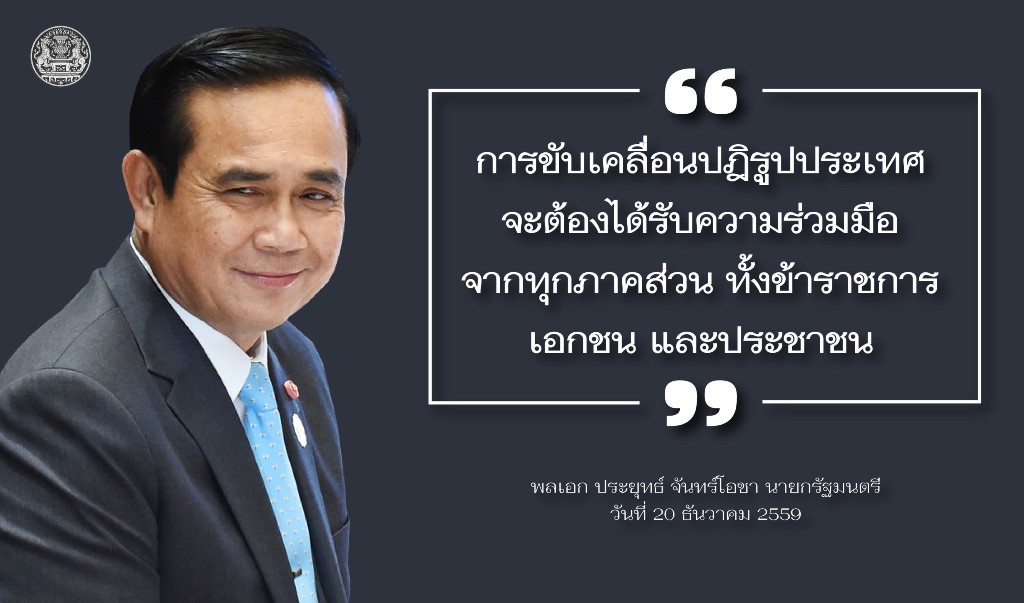 “

การขับเคลื่อนปฏิรูปประเทศ จะต้องได้รับความร่วมมือ จากทุกภาคส่วน ทั้งข้าราชการ เอกชน และประชาชน

”

พลเอก ประยุทธ์ จันทร์โอชา นายกรัฐมนตรี
วันที่ 20 ธันวาคม 2559