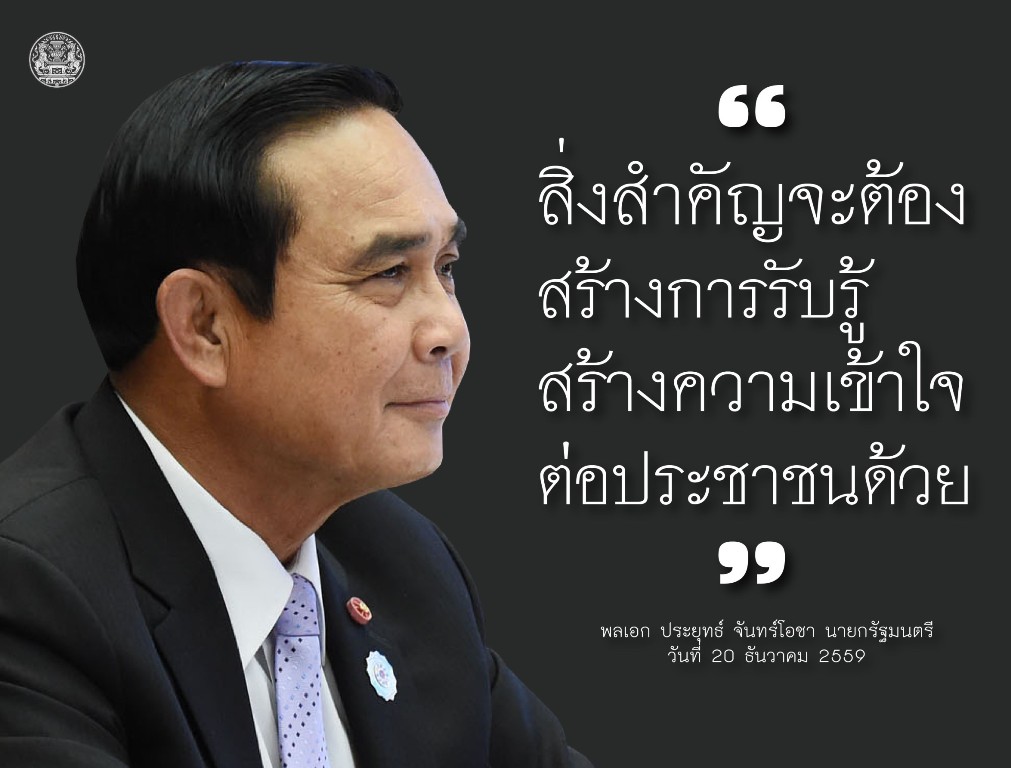 “
สิ่งสำคัญจะต้อง
สร้างการรับรู้
สร้างความเข้าใจ
ต่อประชาชนด้วย
”

พลเอก ประยุทธ์ จันทร์โอชา นายกรัฐมนตรี
วันที่ 20 ธันวาคม 2559