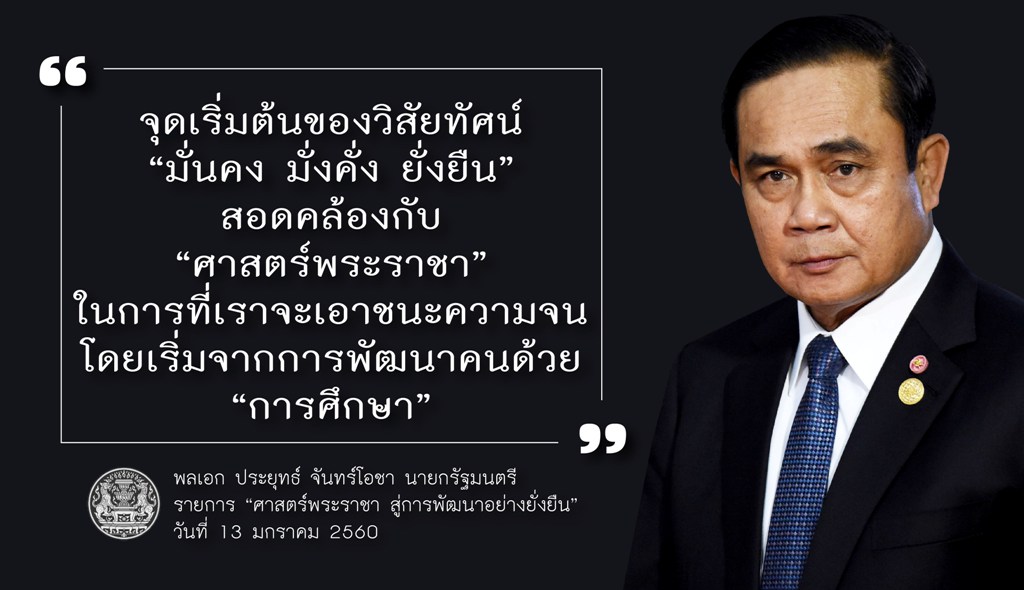 “

จุดเริ่มต้นของวิสัยทัศน์
“มั่นคง มั่งคั่ง ยั่งยืน”
สอดคล้องกับ
“ศาสตร์พระราชา”
ในการที่เราจะเอาชนะความจน
โดยเริ่มจากการพัฒนาคนด้วย
“การศึกษา”

”

พลเอก ประยุทธ์ จันทร์โอชา นายกรัฐมนตรี
รายการ “ศาสตร์พระราชา สู่การพัฒนาอย่างยั่งยืน”
วันที่ 13 มกราคม 2560