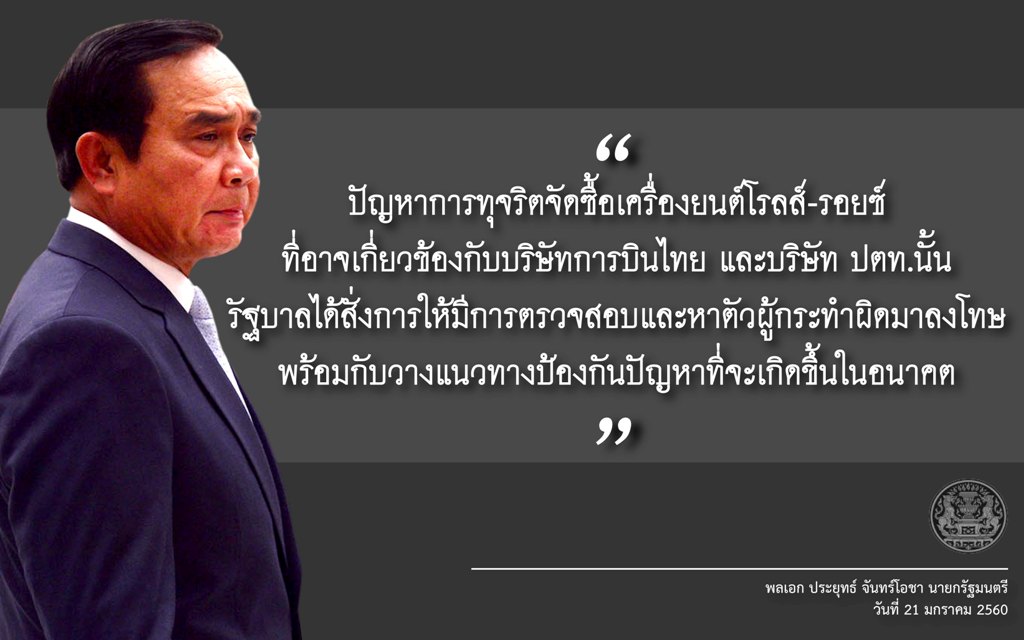 “
ปัญหาการทุจริตจัดซื้อเครื่องยนต์โรลส์-รอยซ์
ที่อาจเกี่ยวข้องกับบริษัทการบินไทย และบริษัท ปตท.นั้น
รัฐบาลได้สั่งการให้มีการตรวจสอบและหาตัวผู้กระทำผิดมาลงโทษ
พร้อมกับวางแนวทางป้องกันปัญหาที่จะเกิดขึ้นในอนาคต
”

พลเอก ประยุทธ์ จันทร์โอชา นายกรัฐมนตรี
วันที่ 21 มกราคม 2560