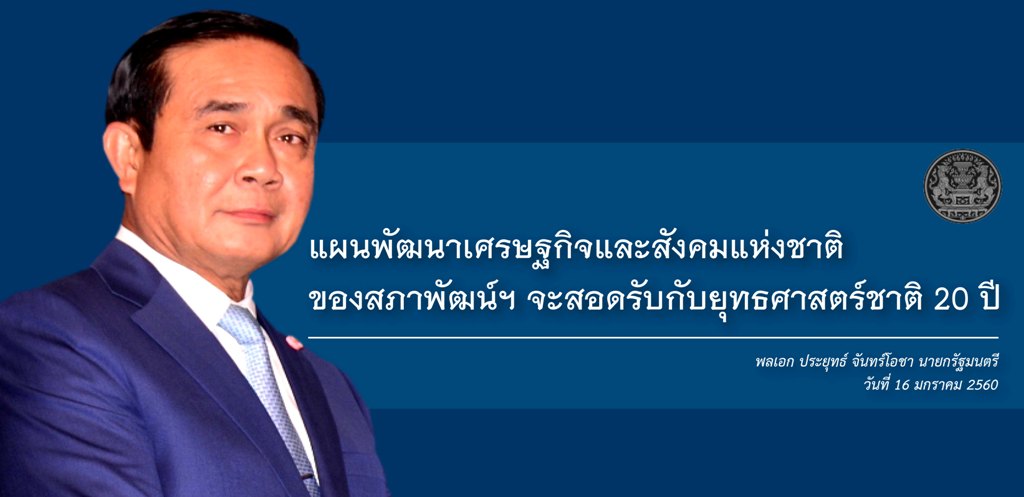 แผนพัฒนาเศรษฐกิจและสังคมแห่งชาติ
ของสภาพัฒน์ฯ จะสอดรับกับยุทธศาสตร์ชาติ 20 ปี

พลเอก ประยุทธ์ จันทร์โอชา นายกรัฐมนตรี
วันที่ 16 มกราคม 2560