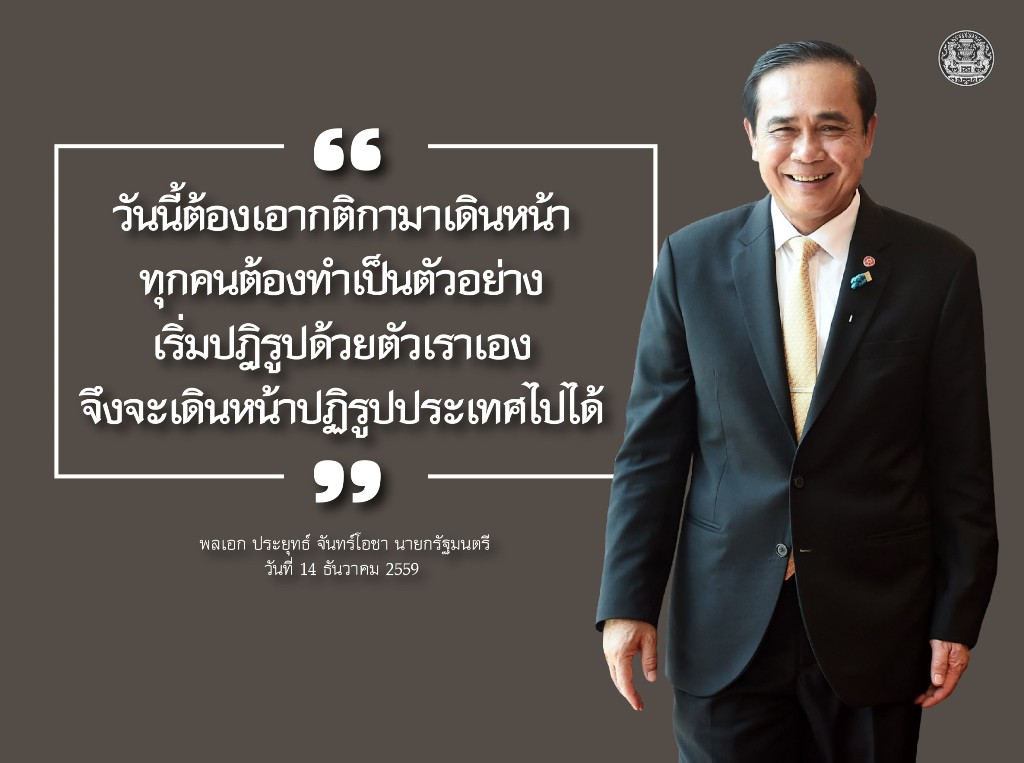 “

วันนี้ต้องเอากติกามาเดินหน้า ทุกคนต้องทำเป็นตัวอย่าง เริ่มปฏิรูปด้วยตัวเราเอง จึงจะเดินหน้าปฏิรูปประเทศไปได้

”

พลเอก ประยุทธ์ จันทร์โอชา นายกรัฐมนตรี
วันที่ 14 ธันวาคม 2559