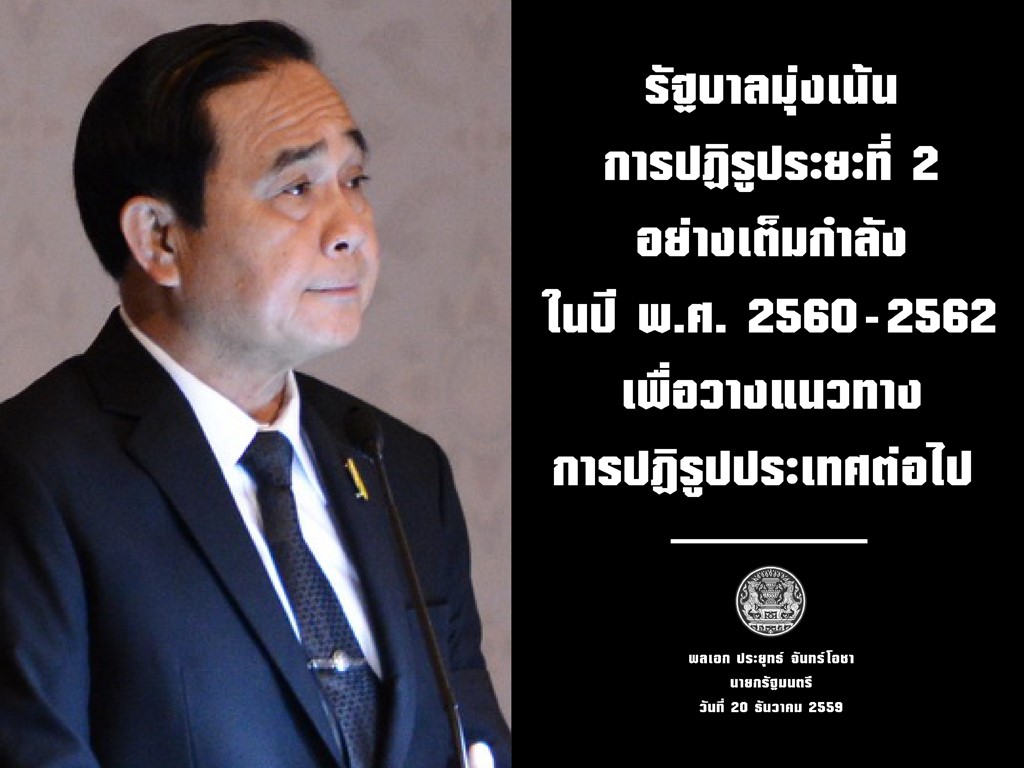 รัฐบาลมุ่งเน้น
การปฏิรูประยะที่ 2
อย่างเต็มกำลัง
ในปี พ.ศ. 2560 - 2562
เพื่อวางแนวทาง
การปฏิรูปประเทศต่อไป

พลเอก ประยุทธ์ จันทร์โอชา
นายกรัฐมนตรี
วันที่ 20 ธันวาคม 2559