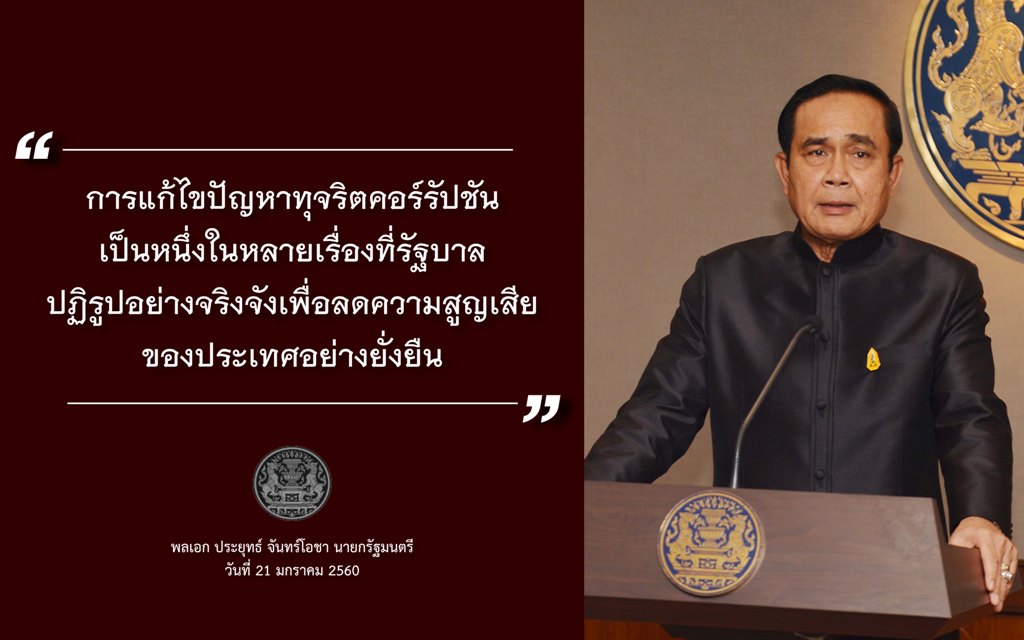 “

การแก้ไขปัญหาทุจริตคอร์รัปชัน เป็นหนึ่งในหลายเรื่องที่รัฐบาล ปฏิรูปอย่างจริงจังเพื่อลดความสูญเสีย ของประเทศอย่างยั่งยืน

”

พลเอก ประยุทธ์ จันทร์โอชา นายกรัฐมนตรี
วันที่ 21 มกราคม 2560