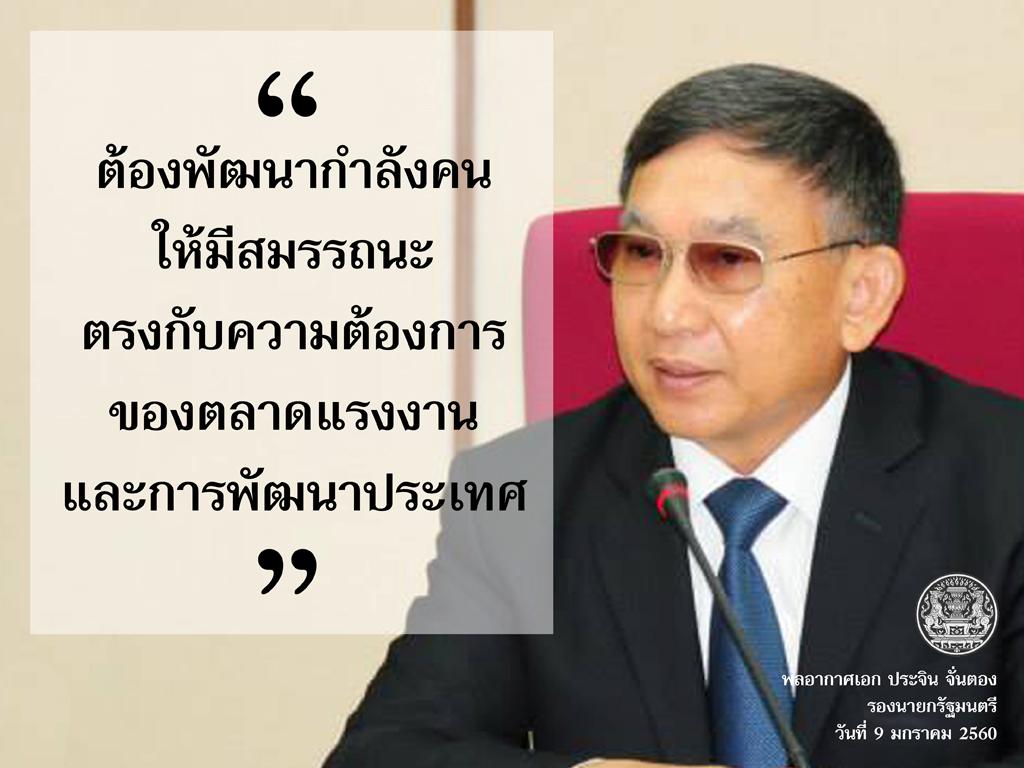 “
ต้องพัฒนากำลังคน
ให้มีสมรรถนะ
ตรงกับความต้องการ
ของตลาดแรงงาน
และการพัฒนาประเทศ
”

พลอากาศเอก ประจิน จั่นตอง
รองนายกรัฐมนตรี
วันที่ 9 มกราคม 2560