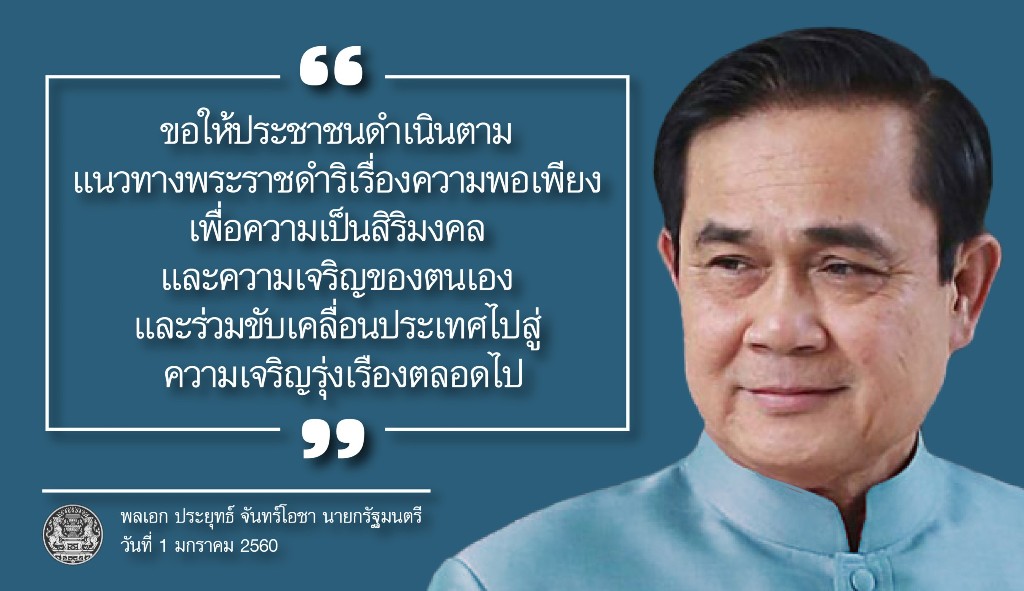 “

ขอให้ประชาชนดำเนินตาม แนวทางพระราชดำริเรื่องความพอเพียง เพื่อความเป็นสิริมงคล และความเจริญของตนเอง และร่วมขับเคลื่อนประเทศไปสู่ ความเจริญรุ่งเรืองตลอดไป

”

พลเอก ประยุทธ์ จันทร์โอชา นายกรัฐมนตรี
วันที่ 1 มกราคม 2560