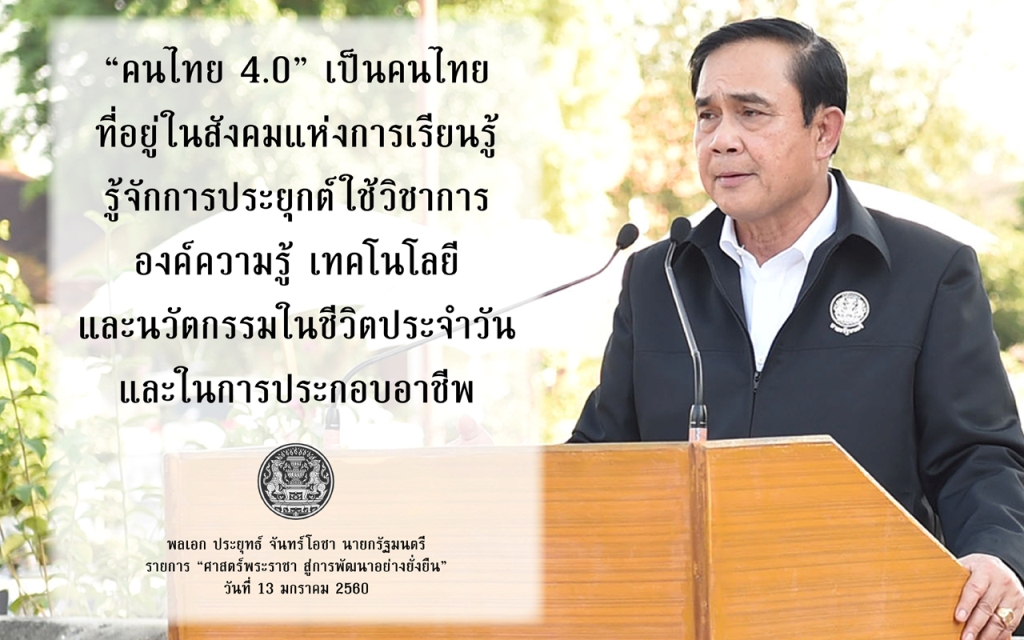 “คนไทย 4.0” เป็นคนไทย ที่อยู่ในสังคมแห่งการเรียนรู้ รู้จักการประยุกต์ใช้วิชาการ องค์ความรู้ เทคโนโลยี และนวัตกรรมในชีวิตประจำวัน และในการประกอบอาชีพ

พลเอก ประยุทธ์ จันทร์โอชา นายกรัฐมนตรี
รายการ “ศาสตร์พระราชา สู่การพัฒนาอย่างยั่งยืน”
วันที่ 13 มกราคม 2560