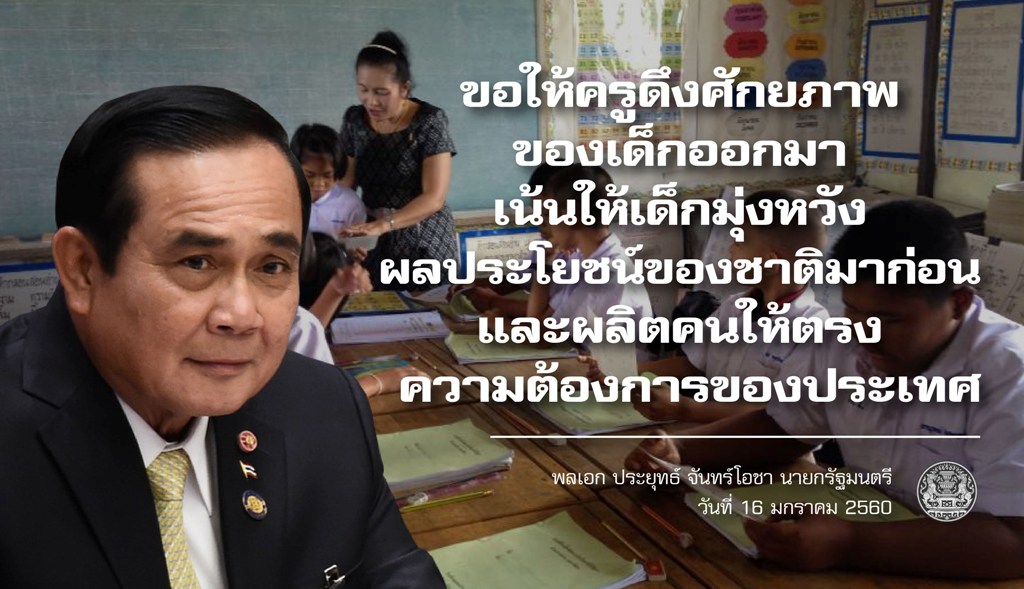 ขอให้ครูดึงศักยภาพ
ของเด็กออกมา
เน้นให้เด็กมุ่งหวัง
ผลประโยชน์ของชาติมาก่อน
และผลิตคนให้ตรง
ความต้องการของประเทศ

พลเอก ประยุทธ์ จันทร์โอชา นายกรัฐมนตรี
วันที่ 16 มกราคม 2560