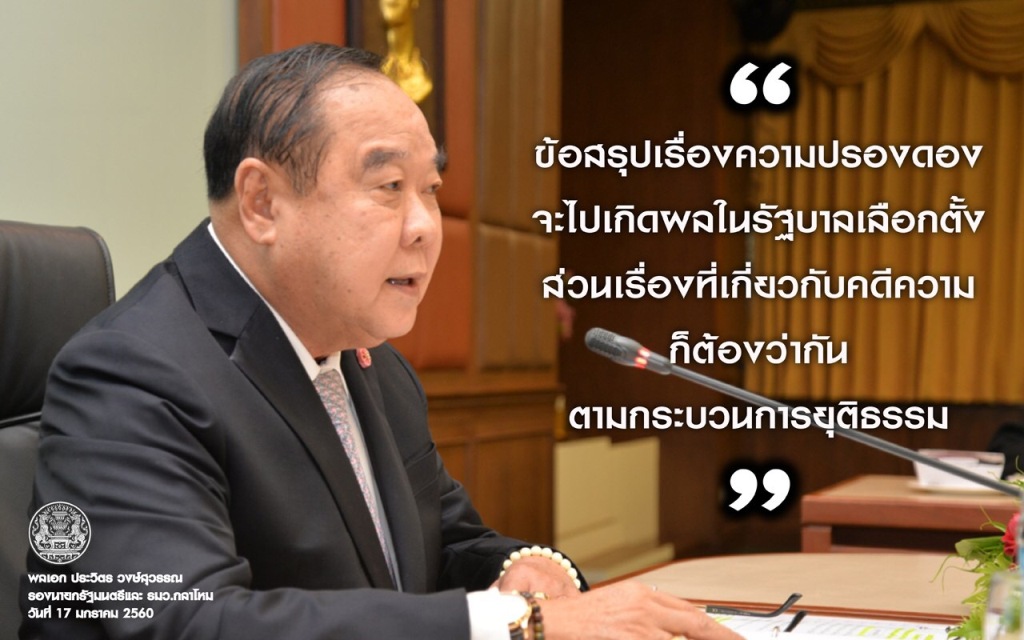 “

ข้อสรุปเรื่องความปรองดอง จะไปเกิดผลในรัฐบาลเลือกตั้ง ส่วนเรื่องที่เกี่ยวกับคดีความ ก็ต้องว่ากัน ตามกระบวนการยุติธรรม

”

พลเอก ประวิตร วงษ์สุวรรณ
รองนายกรัฐมนตรีและ รมว.กลาโหม
วันที่ 17 มกราคม 2560