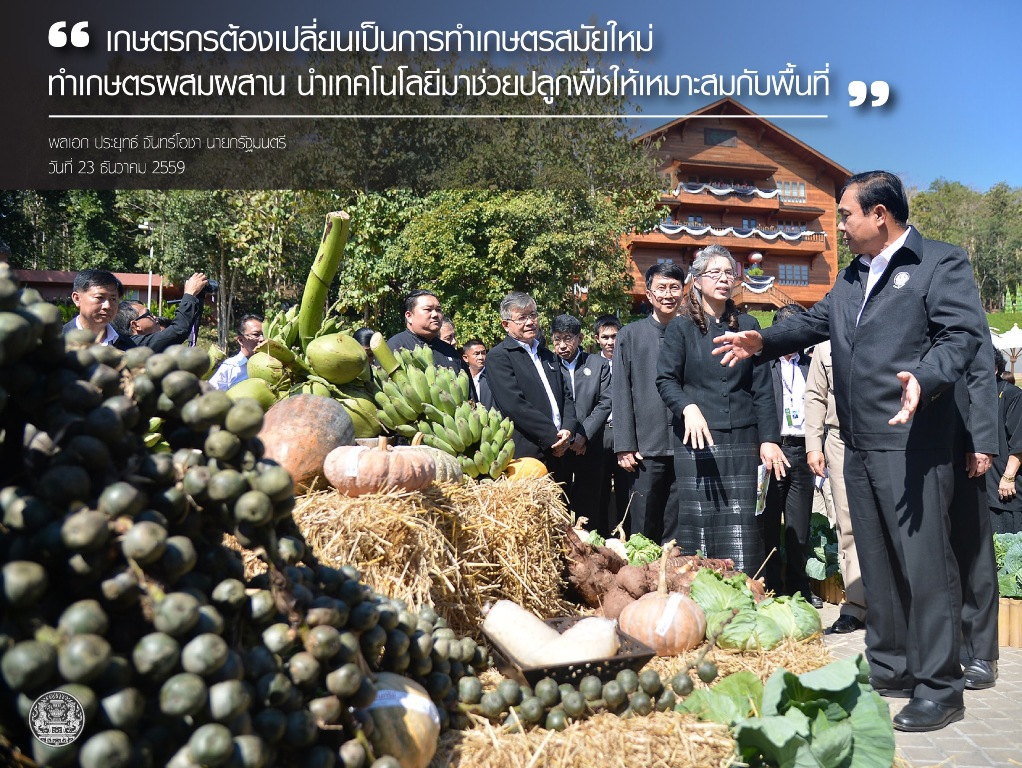 “ เกษตรกรต้องเปลี่ยนเป็นการทำเกษตรสมัยใหม่ ทำเกษตรผสมผสาน นำเทคโนโลยีมาช่วยปลูกพืชให้เหมาะสมกับพื้นที่ ”

พลเอก ประยุทธ์ จันทร์โอชา นายกรัฐมนตรี
วันที่ 23 ธันวาคม 2559