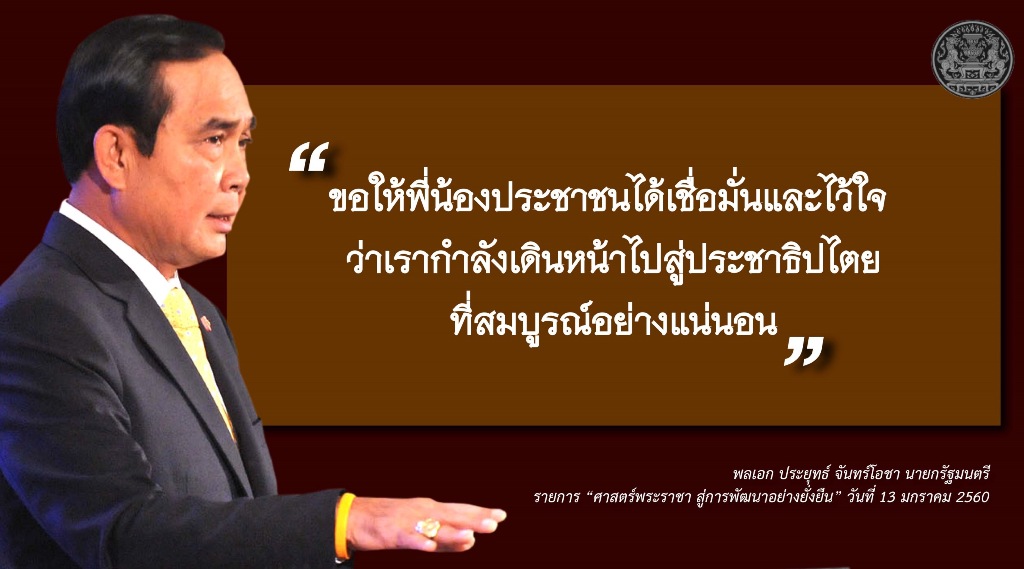 “ขอให้พี่น้องประชาชนได้เชื่อมั่นและไว้ใจ ว่าเรากำลังเดินหน้าไปสู่ประชาธิปไตย ที่สมบูรณ์อย่างแน่นอน”

พลเอก ประยุทธ์ จันทร์โอชา นายกรัฐมนตรี
รายการ “ศาสตร์พระราชา สู่การพัฒนาอย่างยั่งยืน” วันที่ 13 มกราคม 2560