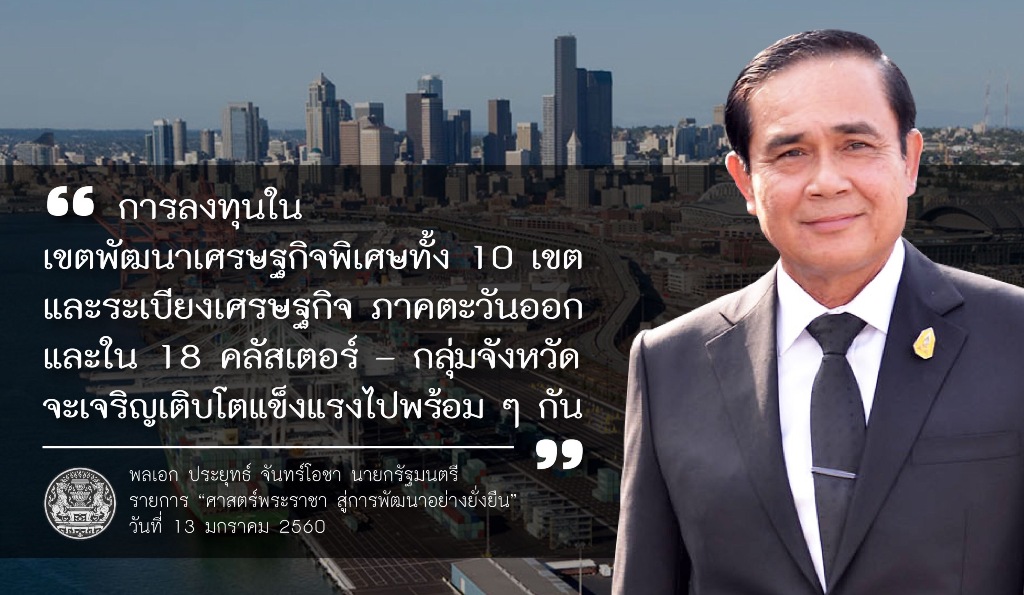 “ การลงทุนใน เขตพัฒนาเศรษฐกิจพิเศษทั้ง 10 เขต และระเบียงเศรษฐกิจ ภาคตะวันออก และใน 18 คลัสเตอร์ – กลุ่มจังหวัด จะเจริญเติบโตแข็งแรงไปพร้อม ๆ กัน ”

พลเอก ประยุทธ์ จันทร์โอชา นายกรัฐมนตรี
รายการ “ศาสตร์พระราชา สู่การพัฒนาอย่างยั่งยืน”
วันที่ 13 มกราคม 2560