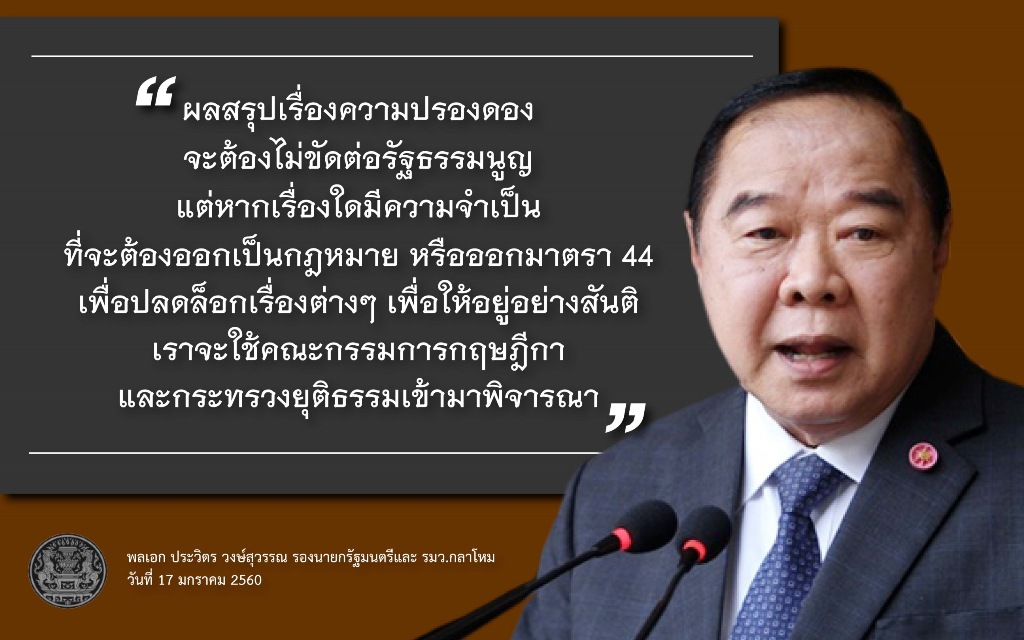 “ ผลสรุปเรื่องความปรองดอง
จะต้องไม่ขัดต่อรัฐธรรมนูญ
แต่หากเรื่องใดมีความจำเป็น
ที่จะต้องออกเป็นกฎหมาย หรือออกมาตรา 44
เพื่อปลดล็อกเรื่องต่างๆ เพื่อให้อยู่อย่างสันติ
เราจะใช้คณะกรรมการกฤษฎีกา
และกระทรวงยุติธรรมเข้ามาพิจารณา ”

พลเอก ประวิตร วงษ์สุวรรณ รองนายกรัฐมนตรีและ รมว.กลาโหม
วันที่ 17 มกราคม 2560