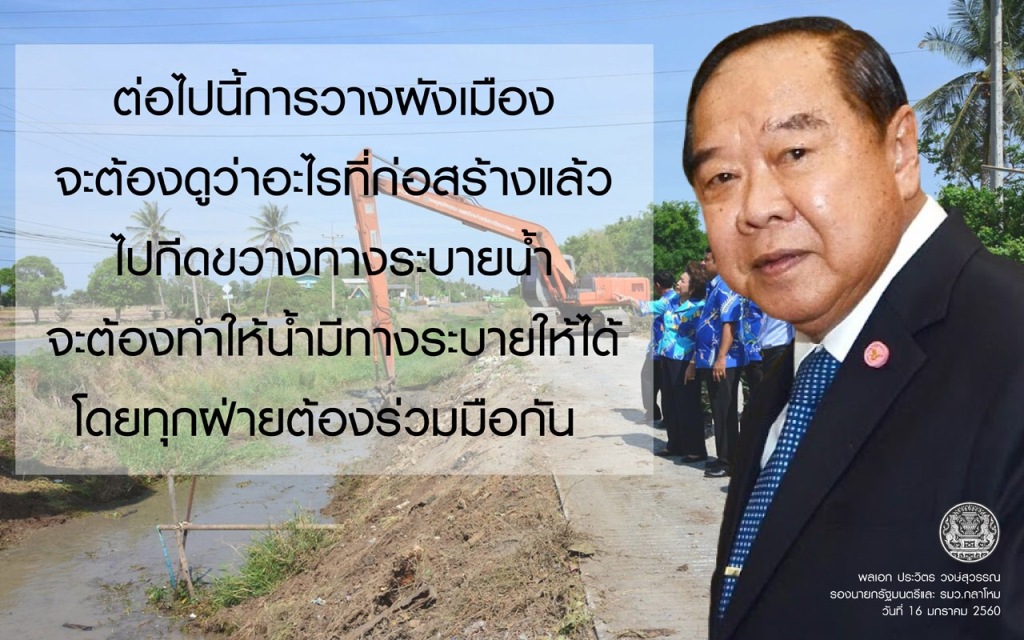 ต่อไปนี้การวางผังเมือง
จะต้องดูว่าอะไรที่ก่อสร้างแล้ว
ไปกีดขวางทางระบายน้ำ
จะต้องทำให้น้ำมีทางระบายให้ได้
โดยทุกฝ่ายต้องร่วมมือกัน

พลเอก ประวิตร วงษ์สุวรรณ
รองนายกรัฐมนตรีและ รมว.กลาโหม
วันที่ 16 มกราคม 2560