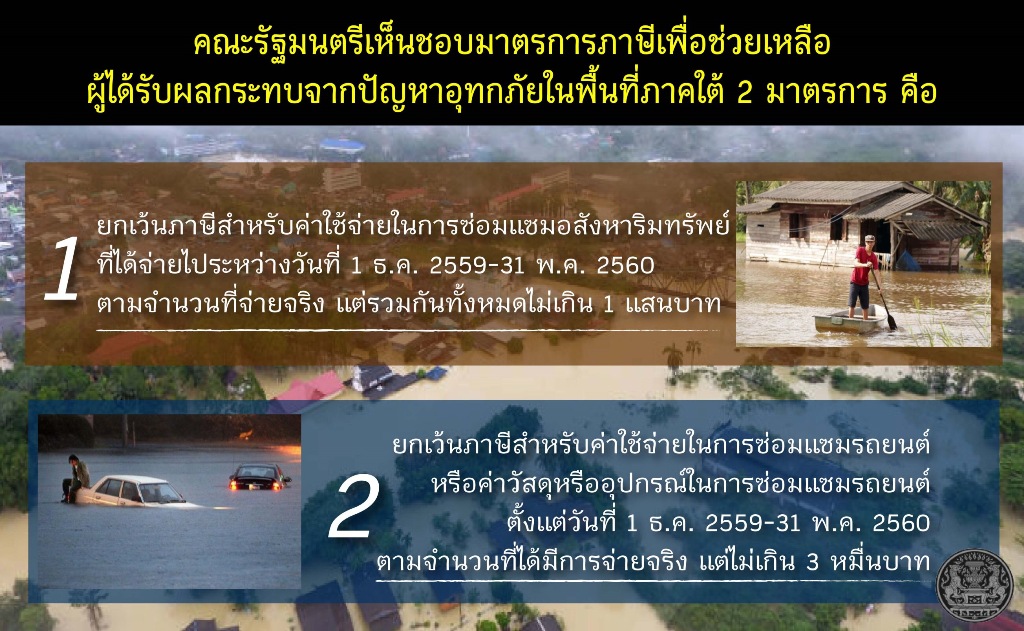 คณะรัฐมนตรีเห็นชอบมาตรการภาษีเพื่อช่วยเหลือ
ผู้ได้รับผลกระทบจากปัญหาอุทกภัยในพื้นที่ภาคใต้ 2 มาตรการ คือ

1

ยกเว้นภาษีสำหรับค่าใช้จ่ายในการซ่อมแซมอสังหาริมทรัพย์ ที่ได้จ่ายไประหว่างวันที่ 1 ธ.ค. 2559-31 พ.ค. 2560 ตามจำนวนที่จ่ายจริง แต่รวมกันทั้งหมดไม่เกิน 1 แสนบาท

2

ยกเว้นภาษีสำหรับค่าใช้จ่ายในการซ่อมแซมรถยนต์ หรือค่าวัสดุหรืออุปกรณ์ในการซ่อมแซมรถยนต์ ตั้งแต่วันที่ 1 ธ.ค. 2559-31 พ.ค. 2560 ตามจำนวนที่ได้มีการจ่ายจริง แต่ไม่เกิน 3 หมื่นบาท