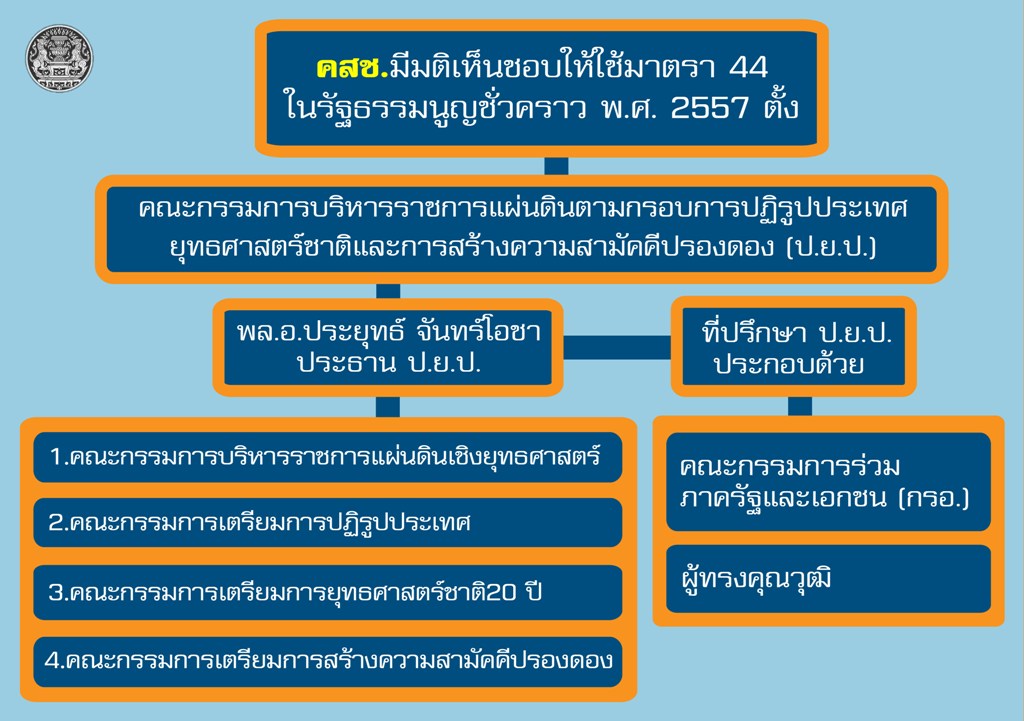 คสช.มีมติเห็นชอบให้ใช้มาตรา 44 ในรัฐธรรมนูญชั่วคราว พ.ศ. 2557 ตั้ง

คณะกรรมการบริหารราชการแผ่นดินตามกรอบการปฏิรูปประเทศ ยุทธศาสตร์ชาติและการสร้างความสามัคคีปรองดอง (ป.ย.ป.)

พล.อ.ประยุทธ์ จันทร์โอชา ประธาน ป.ย.ป.

ที่ปรึกษา ป.ย.ป. ประกอบด้วย

1.คณะกรรมการบริหารราชการแผ่นดินเชิงยุทธศาสตร์

2.คณะกรรมการเตรียมการปฏิรูปประเทศ

3.คณะกรรมการเตรียมการยุทธศาสตร์ชาติ20 ปี

4.คณะกรรมการเตรียมการสร้างความสามัคคีปรองดอง

คณะกรรมการร่วม ภาครัฐและเอกชน (กรอ.)

ผู้ทรงคุณวุฒิ