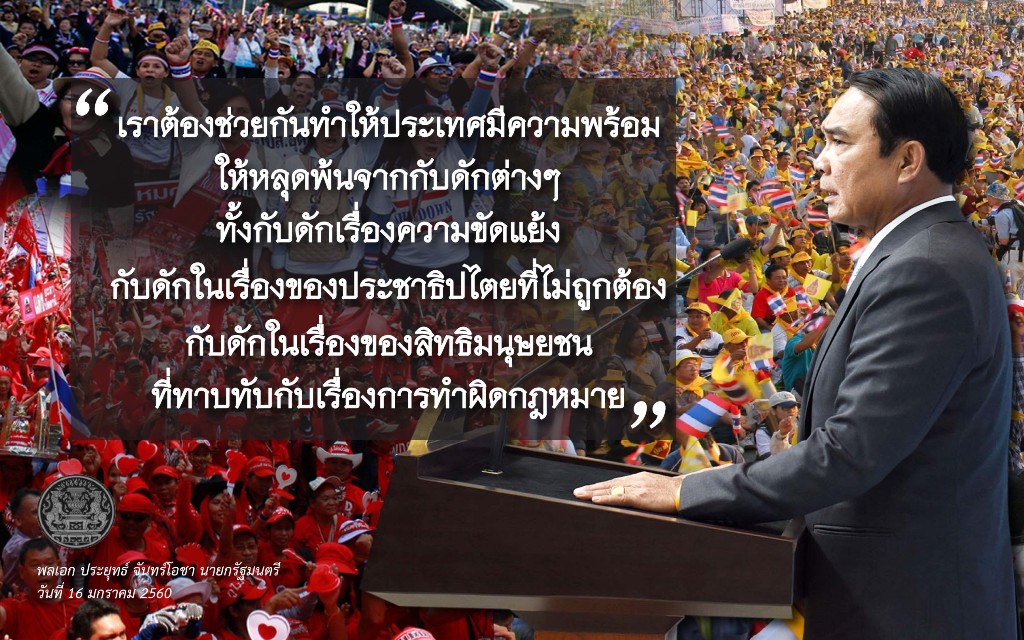 “ เราต้องช่วยกันทำให้ประเทศมีความพร้อม
ให้หลุดพ้นจากกับดักต่างๆ
ทั้งกับดักเรื่องความขัดแย้ง
กับดักในเรื่องของประชาธิปไตยที่ไม่ถูกต้อง
กับดักในเรื่องของสิทธิมนุษยชน
ที่ทาบทับกับเรื่องการทำผิดกฎหมาย ”

พลเอก ประยุทธ์ จันทร์โอชา นายกรัฐมนตรี
วันที่ 16 มกราคม 2560