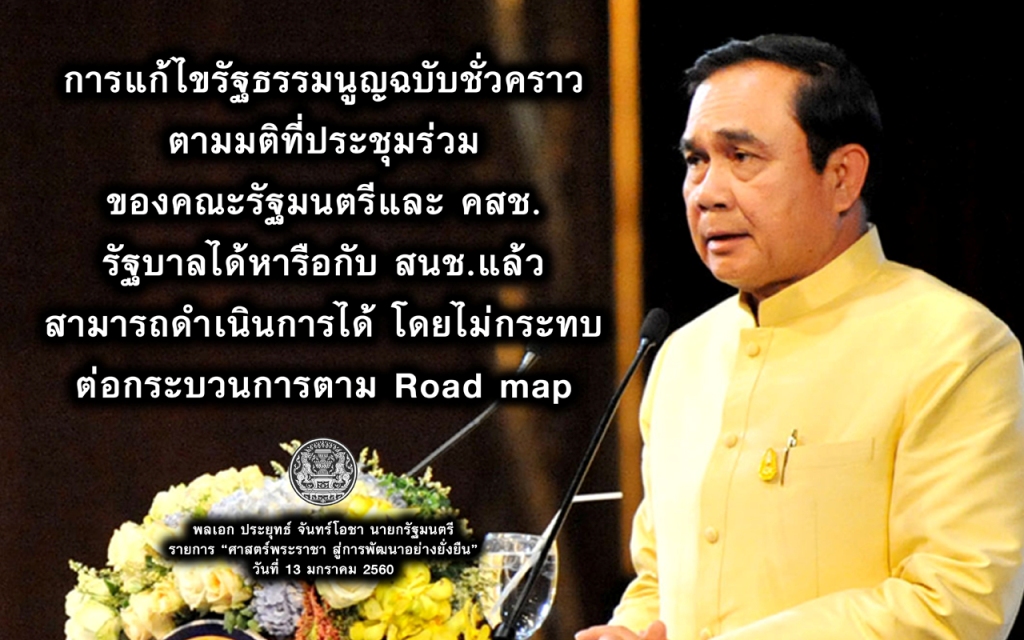 การแก้ไขรัฐธรรมนูญฉบับชั่วคราว
ตามมติที่ประชุมร่วม
ของคณะรัฐมนตรีและ คสช.
รัฐบาลได้หารือกับ สนช.แล้ว
สามารถดำเนินการได้ โดยไม่กระทบ
ต่อกระบวนการตาม Road map

พลเอก ประยุทธ์ จันทร์โอชา นายกรัฐมนตรี
รายการ "ศาสตร์พระราชา สู่การพัฒนาอย่างยั่งยืน"
วันที่ 13 มกราคม 2560