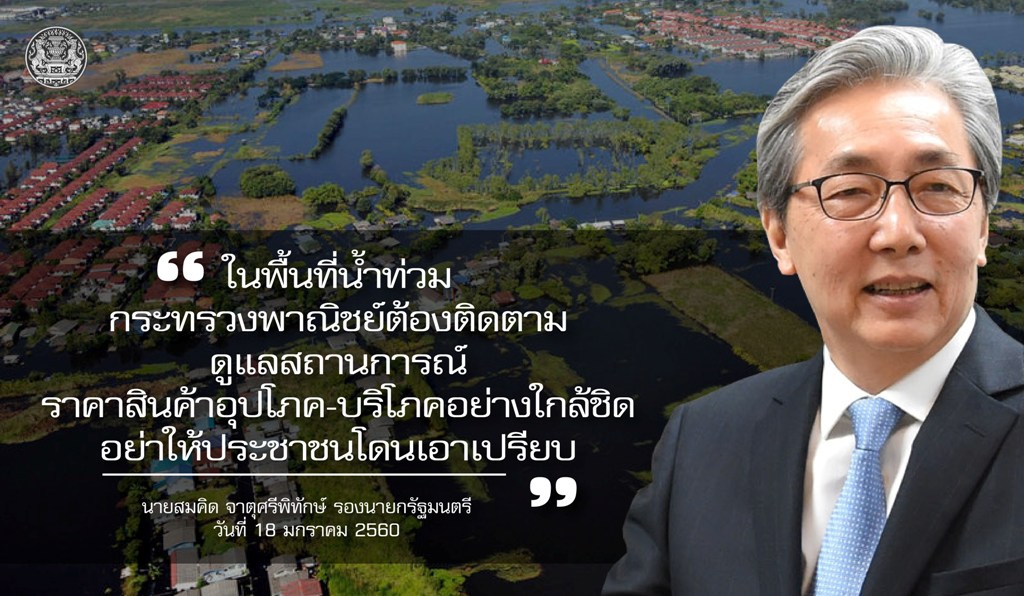 “ ในพื้นที่น้ำท่วม กระทรวงพาณิชย์ต้องติดตาม ดูแลสถานการณ์ ราคาสินค้าอุปโภค-บริโภคอย่างใกล้ชิด อย่าให้ประชาชนโดนเอาเปรียบ ”

นายสมคิด จาตุศรีพิทักษ์ รองนายกรัฐมนตรี
วันที่ 18 มกราคม 2560