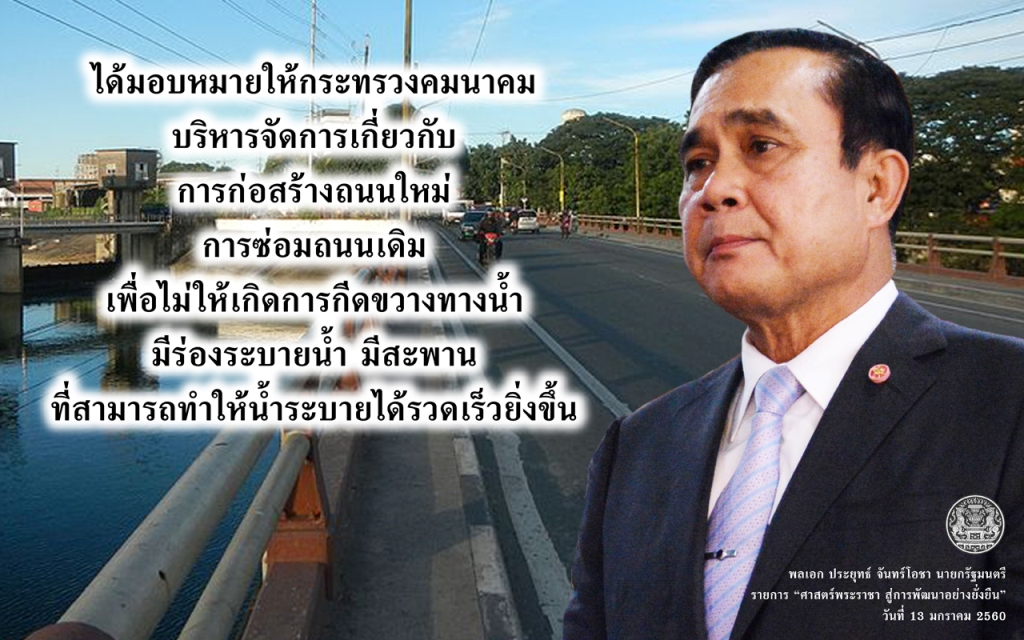 ได้มอบหมายให้กระทรวงคมนาคม
บริหารจัดการเกี่ยวกับ
การก่อสร้างถนนใหม่
การซ่อมถนนเดิม
เพื่อไม่ให้เกิดการกีดขวางทางน้ำ
มีร่องระบายน้ำ มีสะพาน
ที่สามารถทำให้น้ำระบายได้รวดเร็วยิ่งขึ้น

พลเอก ประยุทธ์ จันทร์โอชา นายกรัฐมนตรี
รายการ "ศาสตร์พระราชา สู่การพัฒนาอย่างยั่งยืน"
วันที่ 13 มกราคม 2560