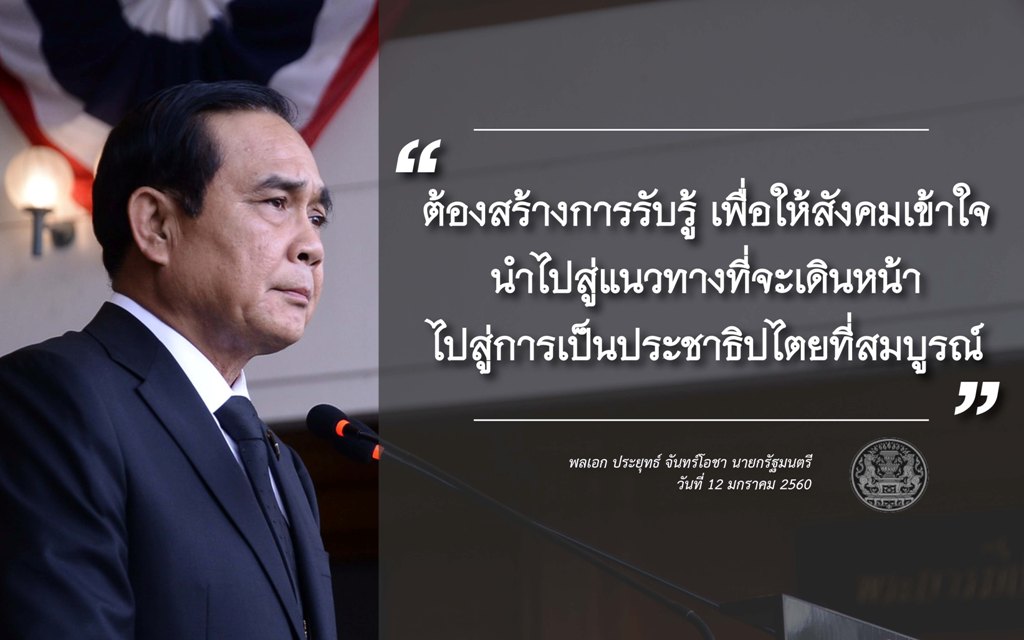 “
ต้องสร้างการรับรู้ เพื่อให้สังคมเข้าใจ
นำไปสู่แนวทางที่จะเดินหน้า
ไปสู่การเป็นประชาธิปไตยที่สมบูรณ์
”

พลเอก ประยุทธ์ จันทร์โอชา นายกรัฐมนตรี
วันที่ 12 มกราคม 2560